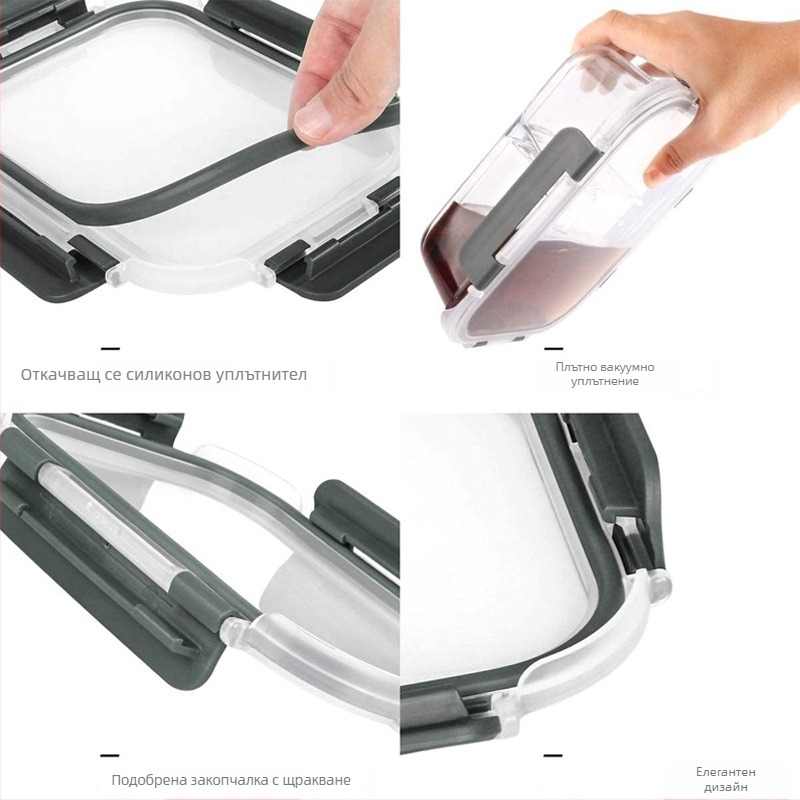 Откачващ се силиконов уплътнител

Плътно вакуумно уплътнение

Подобрена закопчалка с щракване

Елегантен дизайн