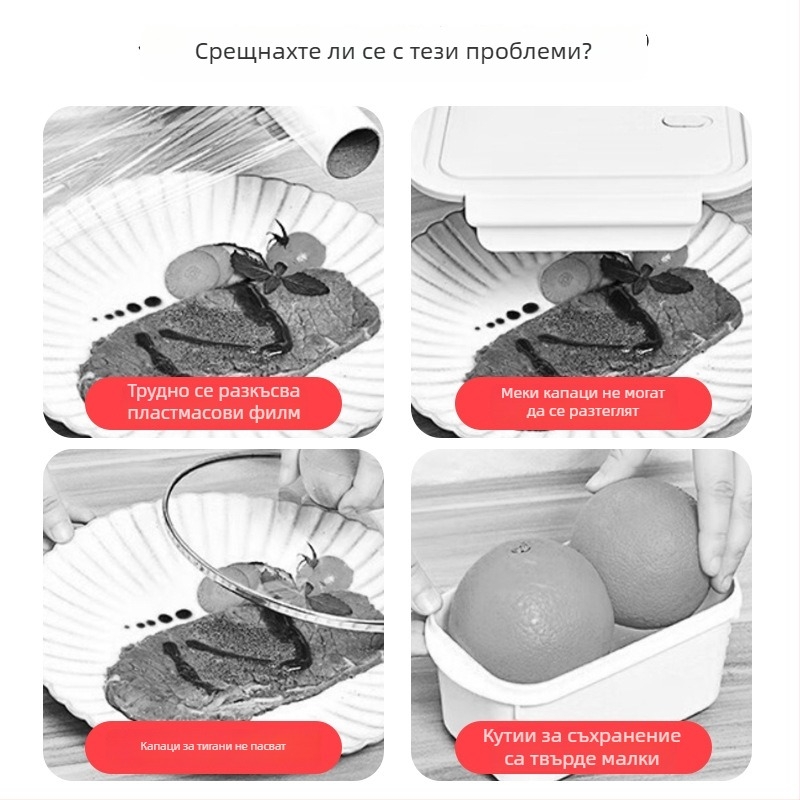 Срещнахте ли се с тези проблеми?

Трудно се разкъсва пластмасови филм

Меки капаци не могат да се разтеглят

Капаци за тигани не пасват

Кутии за съхранение са твърде малки