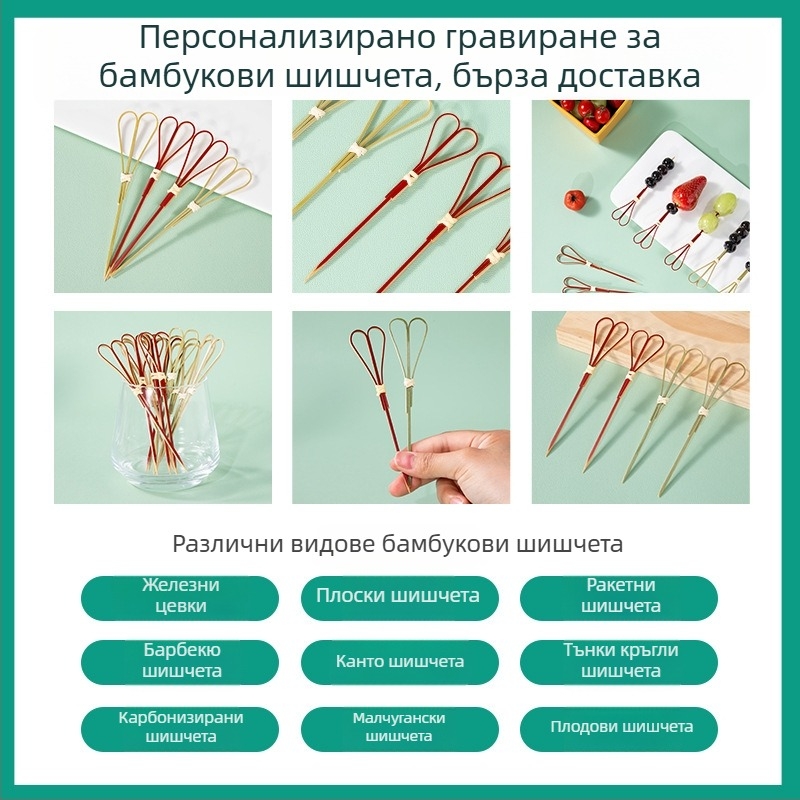 Персонализирано гравиране за бамбукови шишчета, бърза доставка

Различни видове бамбукови шишчета

Железни цевки

Плоски шишчета

Ракетни шишчета

Барбекю шишчета

Канто шишчета

Тънки кръгли шишчета

Карбонизирани шишчета

Малчугански шишчета

Плодови шишчета