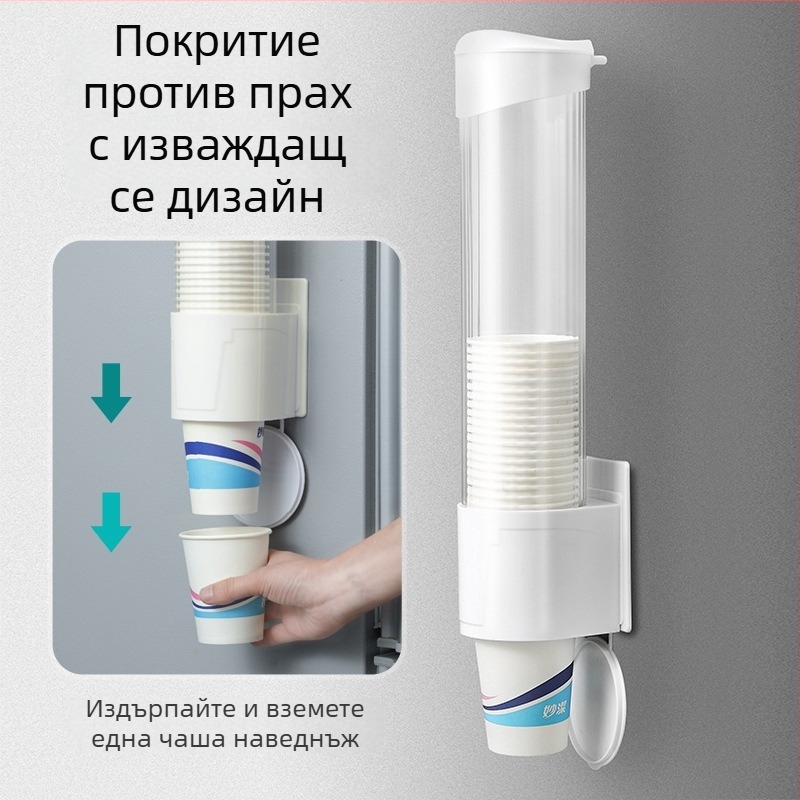 Покритие против прах с изваждащ се дизайн

Издърпайте и вземете една чаша наведнъж

妙潔