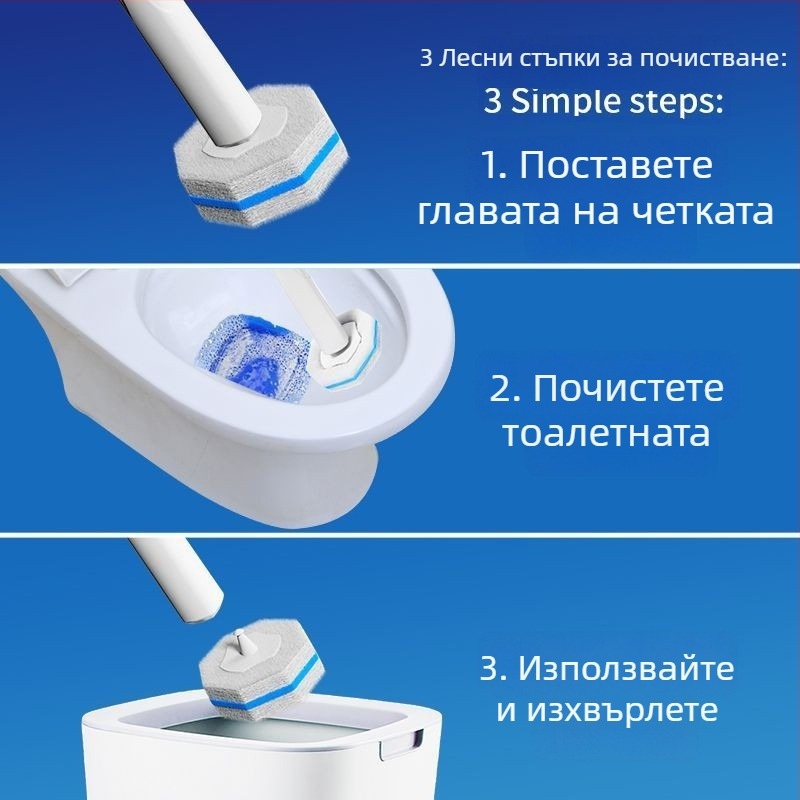 3 Лесни стъпки за почистване:
3 Simple steps:
1. Поставете главата на четката

2. Почистете тоалетната

3. Използвайте и изхвърлете