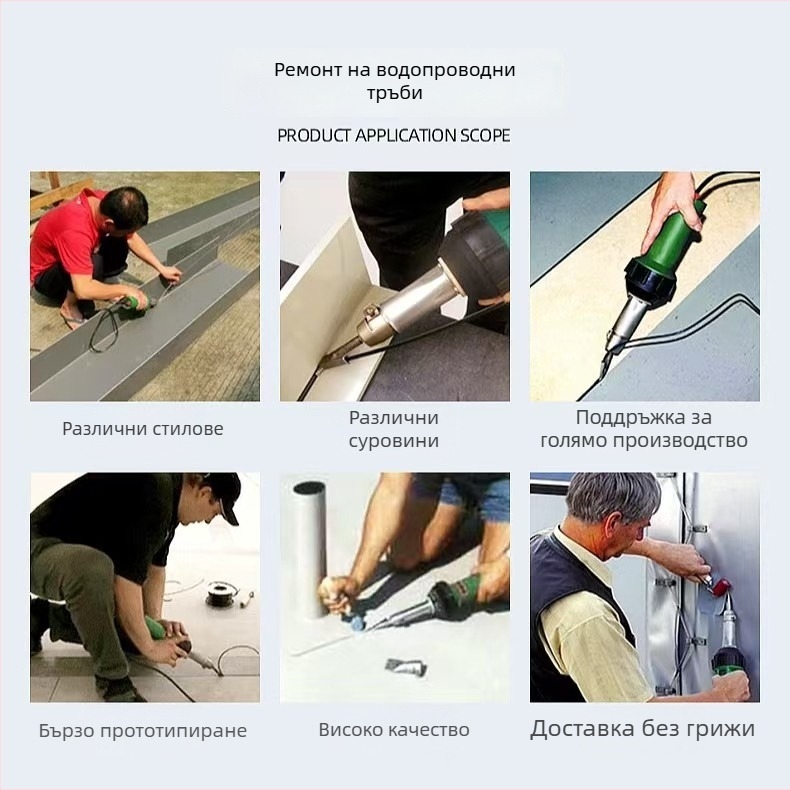 Ремонт на водопроводни тръби

PRODUCT APPLICATION SCOPE

Различни стилове

Различни суровини

Поддръжка за голямо производство

Бързо прототипиране

Високо качество

Доставка без грижи