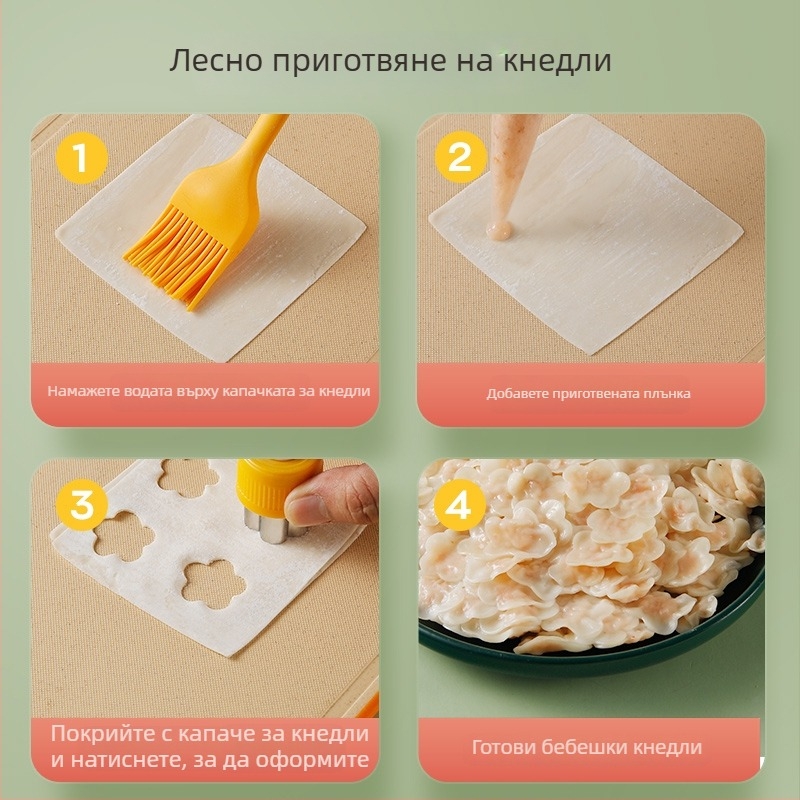 Лесно приготвяне на кнедли

1

Намажете водата върху капачката за кнедли

2

Добавете приготвената плънка

3

Покрийте с капаче за кнедли и натиснете, за да оформите

4

Готови бебешки кнедли