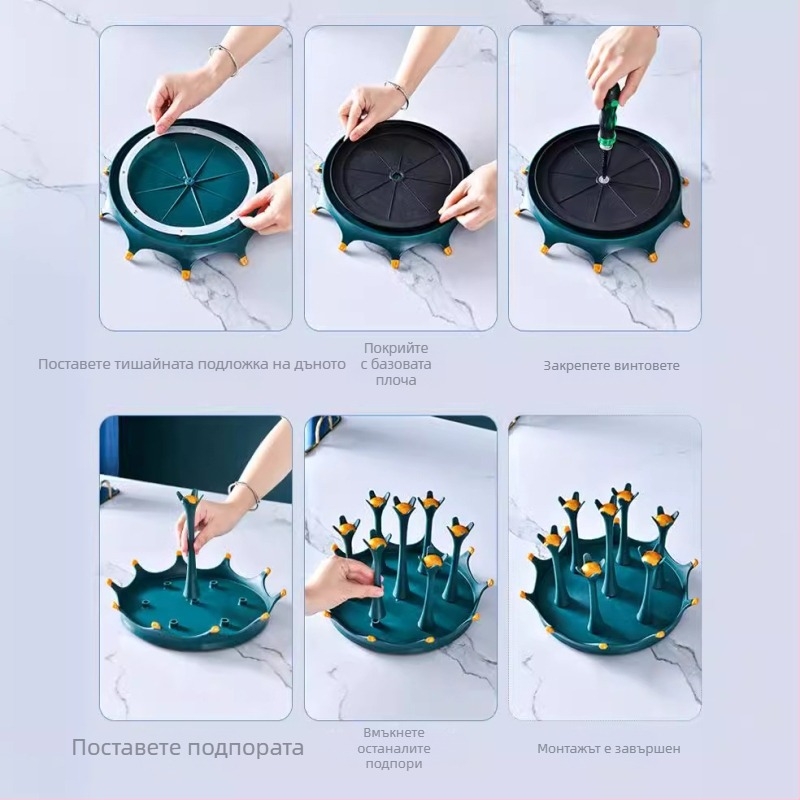 Поставете тишайната подложка на дъното

Покрийте с базовата плоча

Закрепете винтовете

Поставете подпората

Вмъкнете останалите подпори

Монтажът е завършен