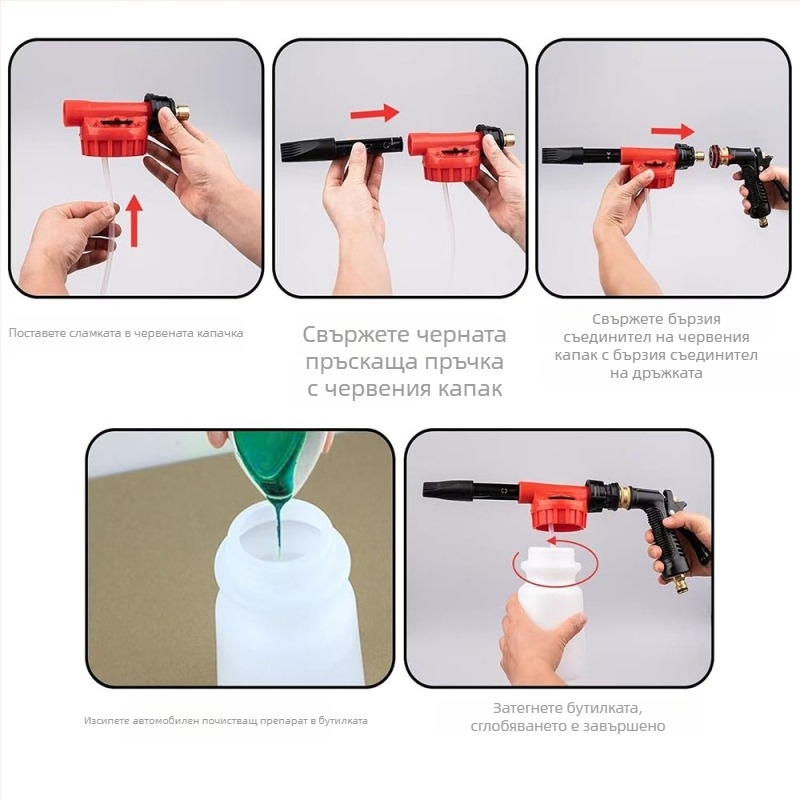 Поставете сламката в червената капачка

Свържете черната пръскаща пръчка с червения капак

Свържете бързия съединител на червения капак с бързия съединител на дръжката

Изсипете автомобилен почистващ препарат в бутилката

Затегнете бутилката, сглобяването е завършено