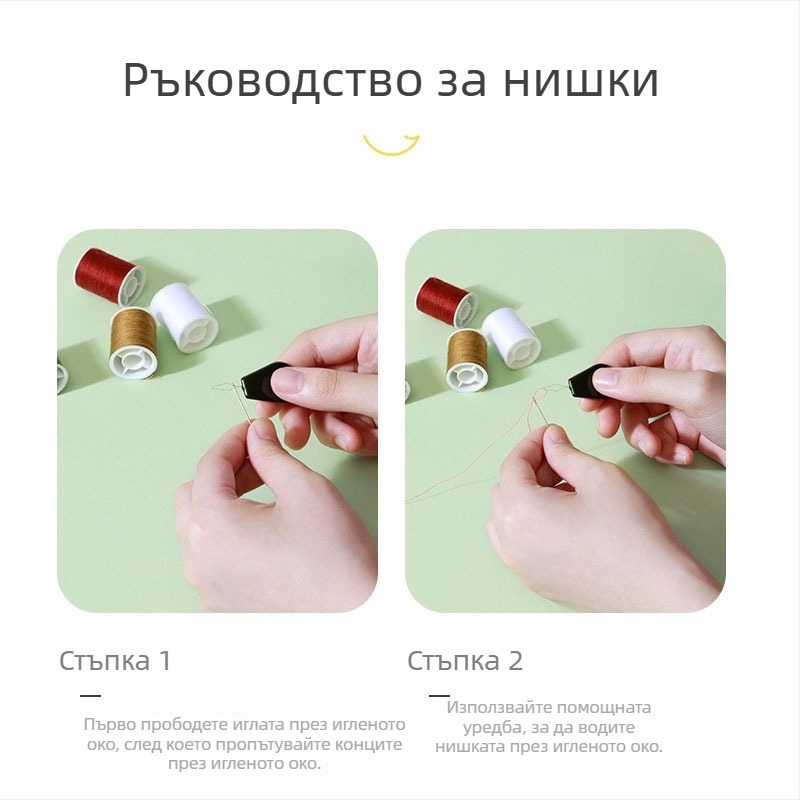 Ръководство за нишки

Стъпка 1

Първо прободете иглата през игленото око, след което пропътувайте конците през игленото око.

Стъпка 2

Използвайте помощната уредба, за да водите нишката през игленото око.