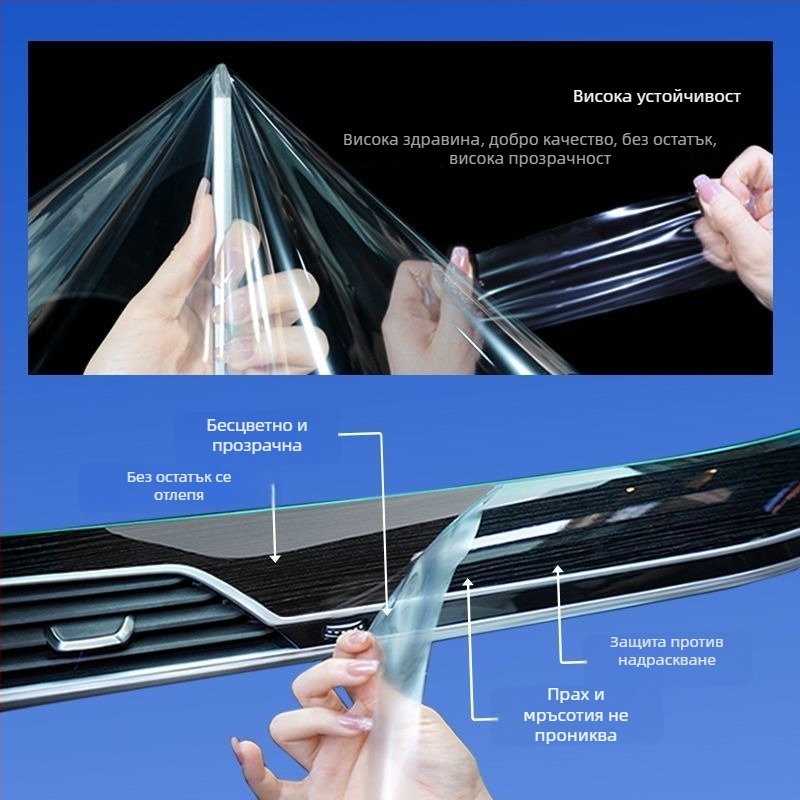 Висока устойчивост

Висока здравина, добро качество, без остатък, висока прозрачност

Бесцветно и прозрачна

Без остатък се отлепя

Защита против надраскване

Прах и мръсотия не прониква