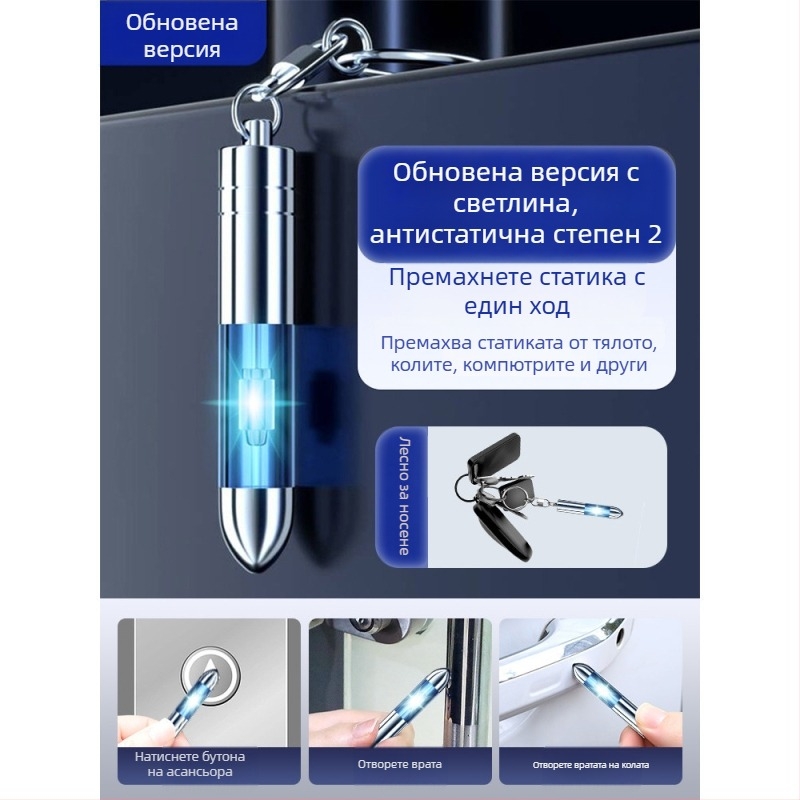 Обновена версия

Обновена версия с светлина, антистатична степен 2

Премахнете статика с един ход

Премахва статиката от тялото, колите, компютрите и други

Лесно за носене

Натиснете бутона на асансьора

Отворете врата

Отворете вратата на колата