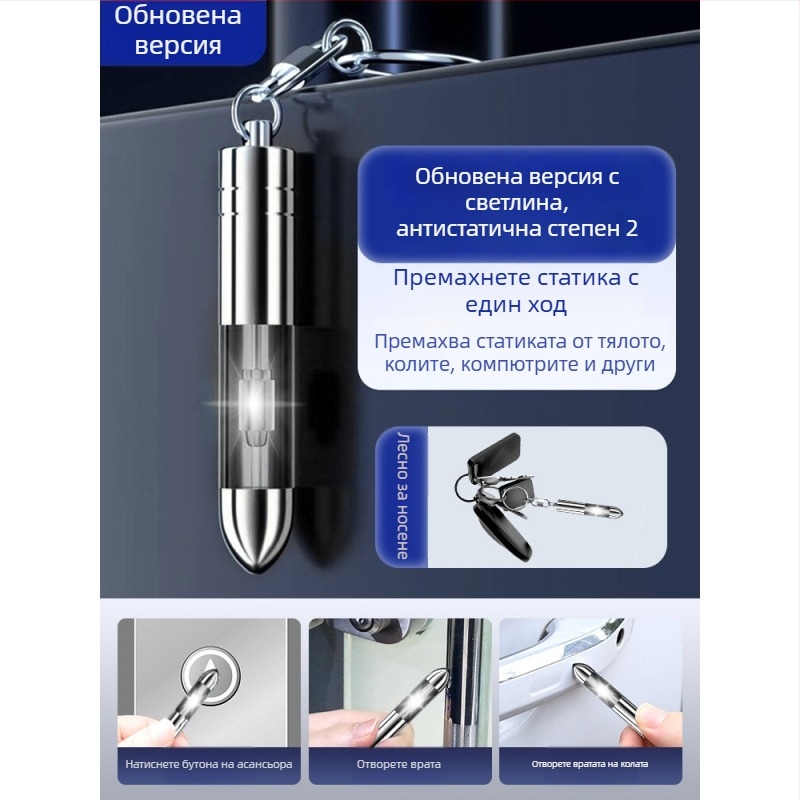 Обновена версия

Обновена версия с светлина, антистатична степен 2

Премахнете статика с един ход

Премахва статиката от тялото, колите, компютрите и други

Лесно за носене

Натиснете бутона на асансьора

Отворете врата

Отворете вратата на колата