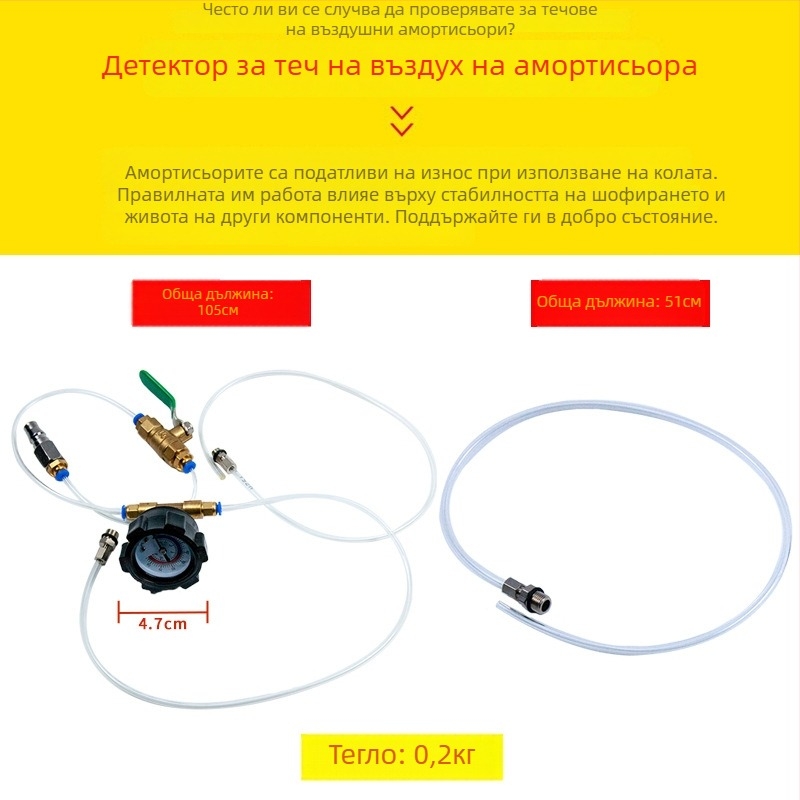 Често ли ви се случва да проверявате за течове на въздушни амортисьори?

Детектор за теч на въздух на амортисьора

Амортисьорите са податливи на износ при използване на колата. Правилната им работа влияе върху стабилността на шофирането и живота на други компоненти. Поддържайте ги в добро състояние.

Обща дължина: 105см

Обща дължина: 51см

4.7cm

Тегло: 0,2кг