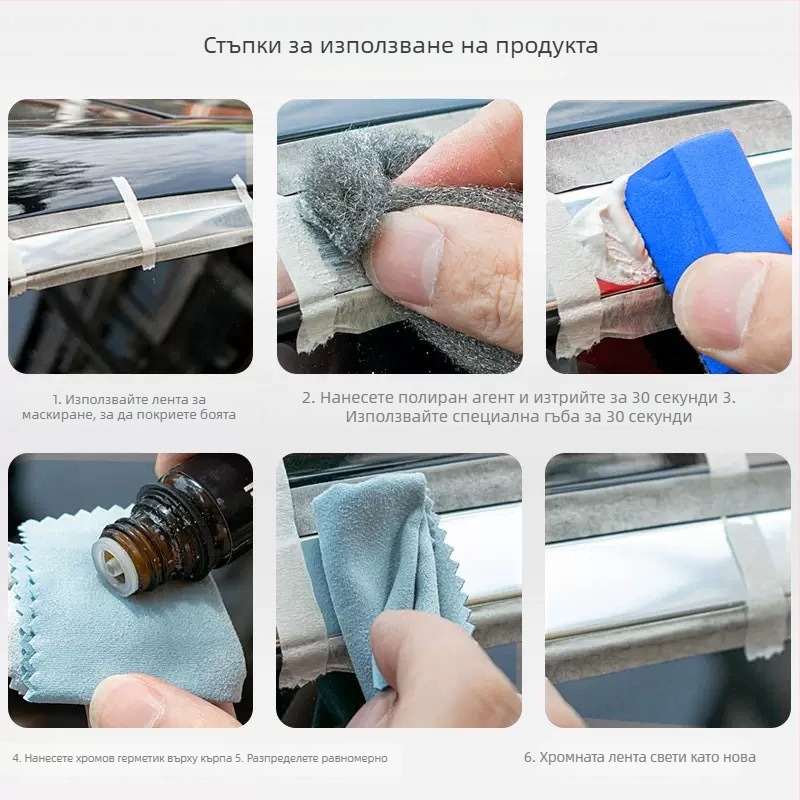 Стъпки за използване на продукта

1. Използвайте лента за маскиране, за да покриете боята

2. Нанесете полиран агент и изтрийте за 30 секунди 3. Използвайте специална гъба за 30 секунди

4. Нанесете хромов герметик върху кърпа 5. Разпределете равномерно

6. Хромната лента свети като нова