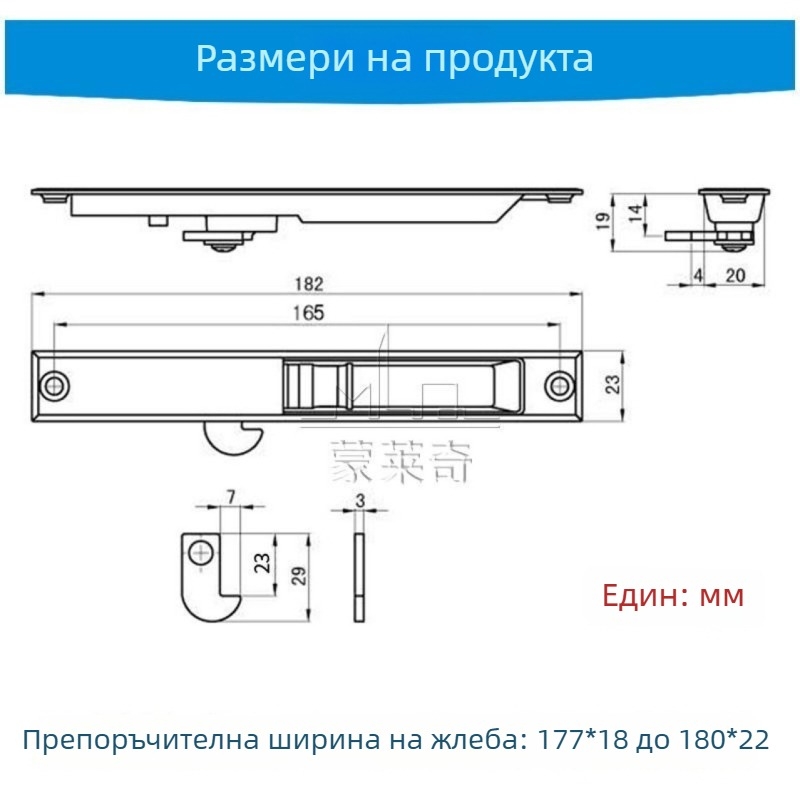 Размери на продукта

19
14
4
20
182
165
23
蒙莱奇
7
3
23
29

Един: мм

Препоръчителна ширина на жлеба: 177*18 до 180*22