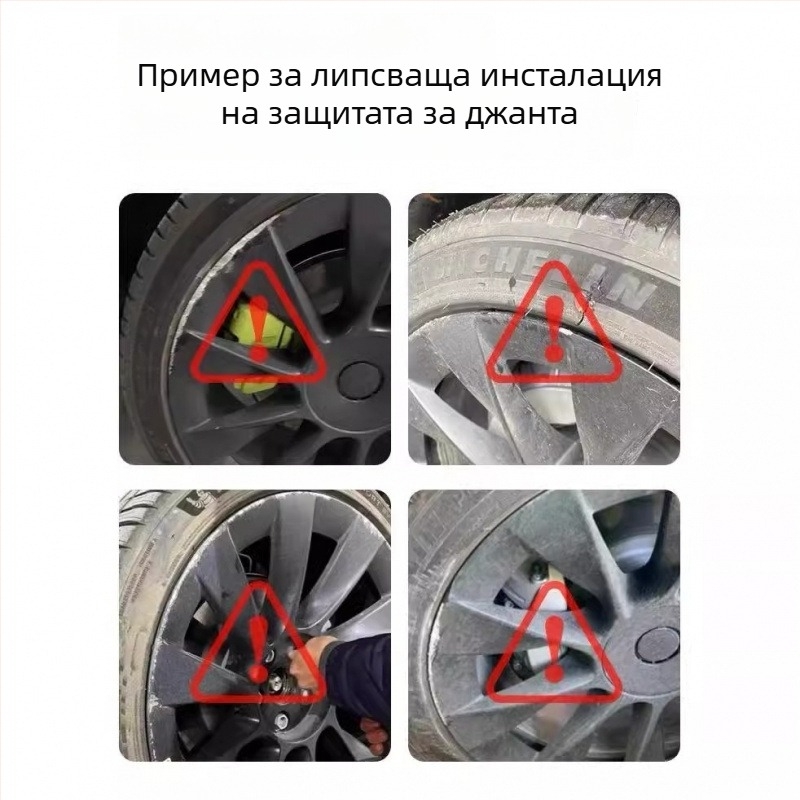 Пример за липсваща инсталация на защитата за джанта

MICHELIN