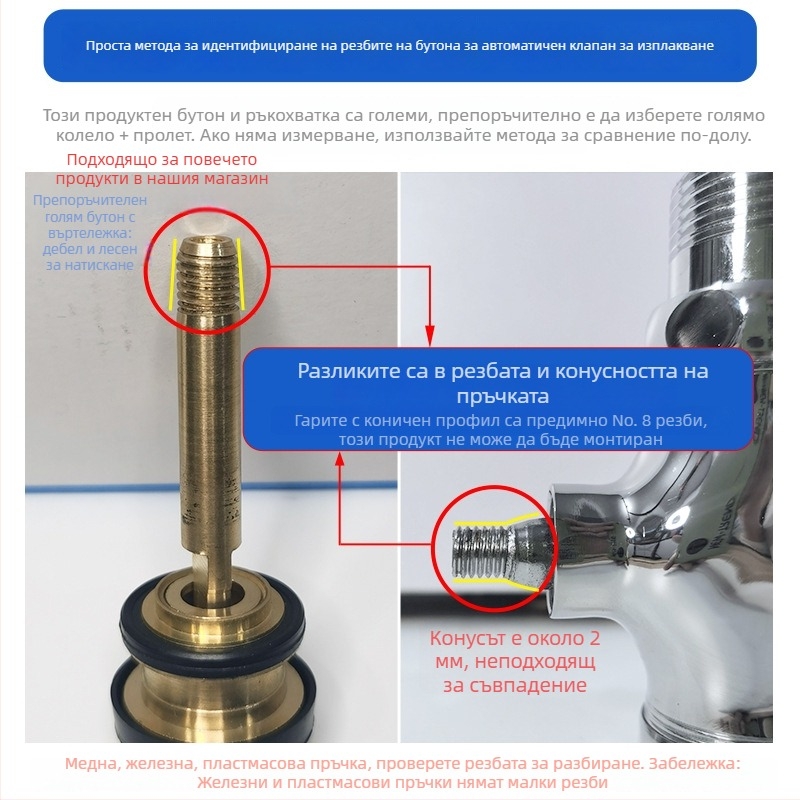 Проста метода за идентифициране на резбите на бутона за автоматичен клапан за изплакване

Този продуктен бутон и ръкохватка са големи, препоръчително е да изберете голямо колело + пролет. Ако няма измерване, използвайте метода за сравнение по-долу.

Подходящо за повечето продукти в нашия магазин

Препоръчителен голям бутон с въртележка: дебел и лесен за натискане

Разликите са в резбата и конусността на пръчката

Гарите с коничен профил са предимно No. 8 резби, този продукт не може да бъде монтиран

Конусът е около 2 мм, неподходящ за съвпадение

Медна, железна, пластмасова пръчка, проверете резбата за разбиране. Забележка: Железни и пластмасови пръчки нямат малки резби