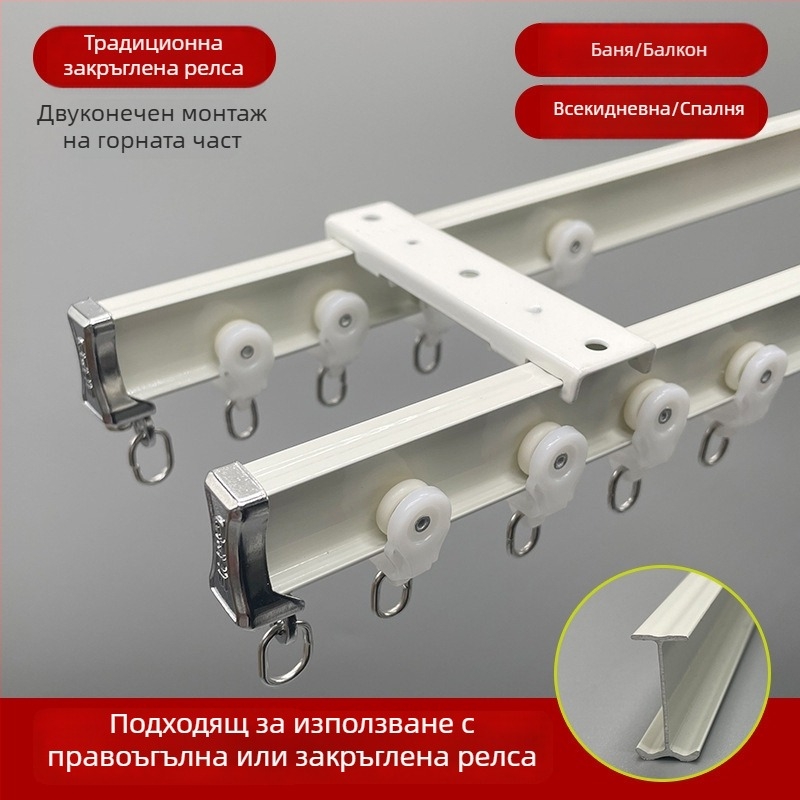 Традиционна закръглена релса

Двуконечен монтаж на горната част

Баня/Балкон

Всекидневна/Спалня

Подходящ за използване с правоъгълна или закръглена релса