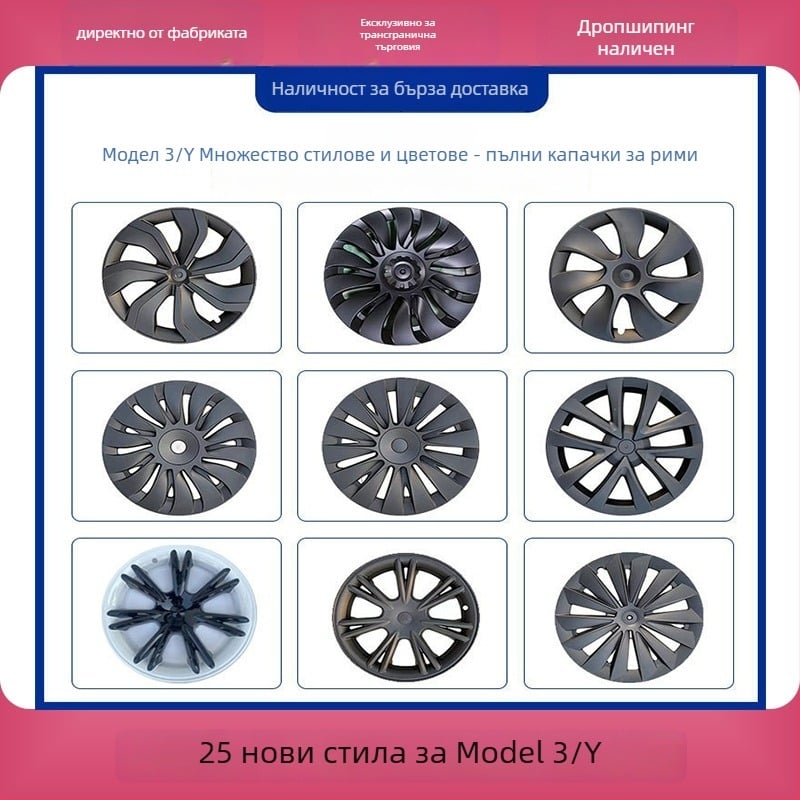 директно от фабриката

Ексклузивно за трансгранична търговия

Дропшипинг наличен

Наличност за бърза доставка

Модел 3/Y Множество стилове и цветове - пълни капачки за рими

25 нови стила за Model 3/Y