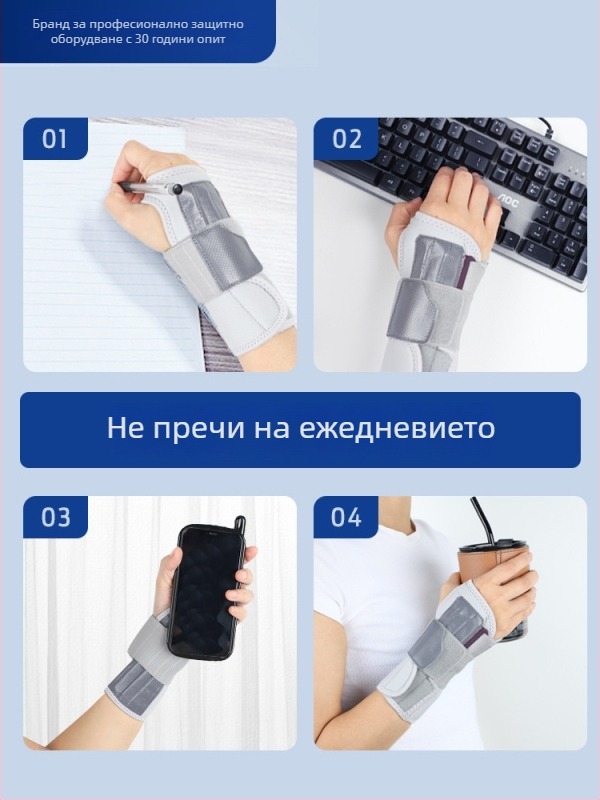 Бранд за професионално защитно оборудване с 30 години опит

01

02

AOC

Не пречи на ежедневието

03

04