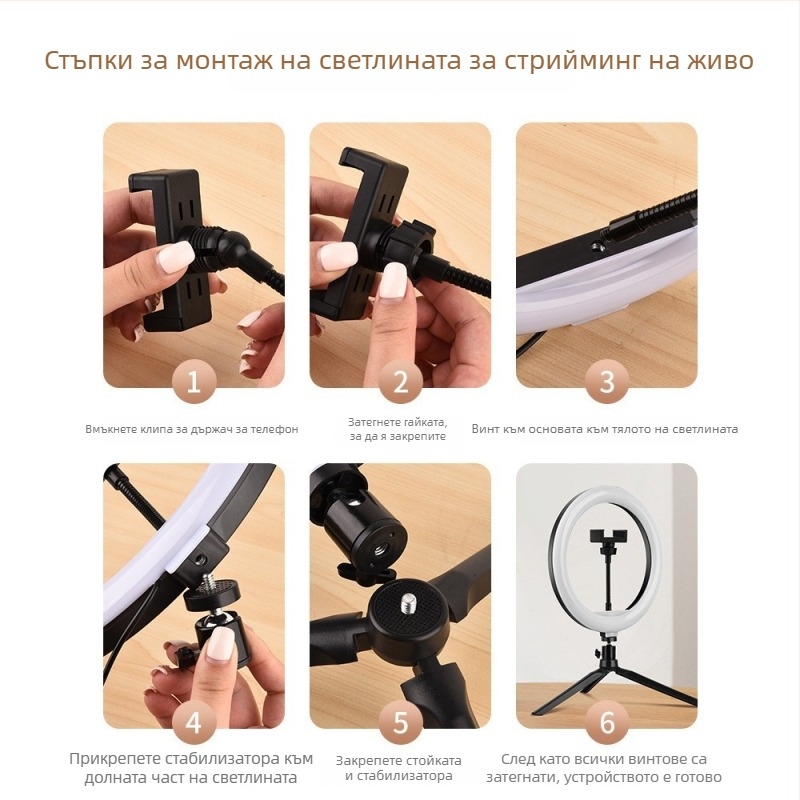 Стъпки за монтаж на светлината за стрийминг на живо

1

Вмъкнете клипа за държач за телефон

2

Затегнете гайката, за да я закрепите

3

Винт към основата към тялото на светлината

4

Прикрепете стабилизатора към долната част на светлината

5

Закрепете стойката и стабилизатора

6

След като всички винтове са затегнати, устройството е готово