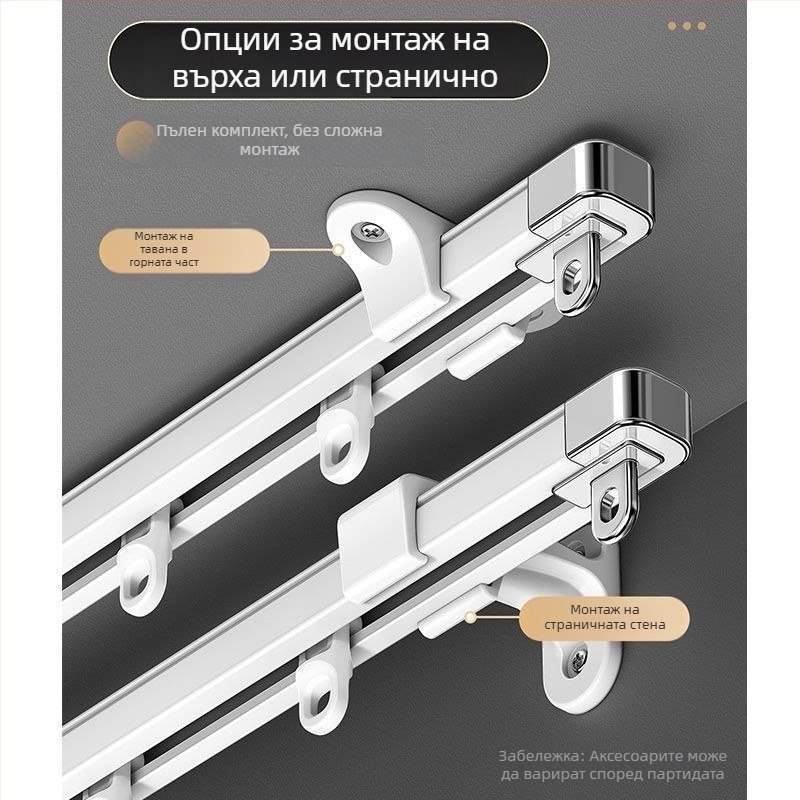 Опции за монтаж на върха или странично

Пълен комплект, без сложна монтаж

Монтаж на тавана в горната част

Монтаж на страничната стена

Забележка: Аксесоарите може да варират според партидата