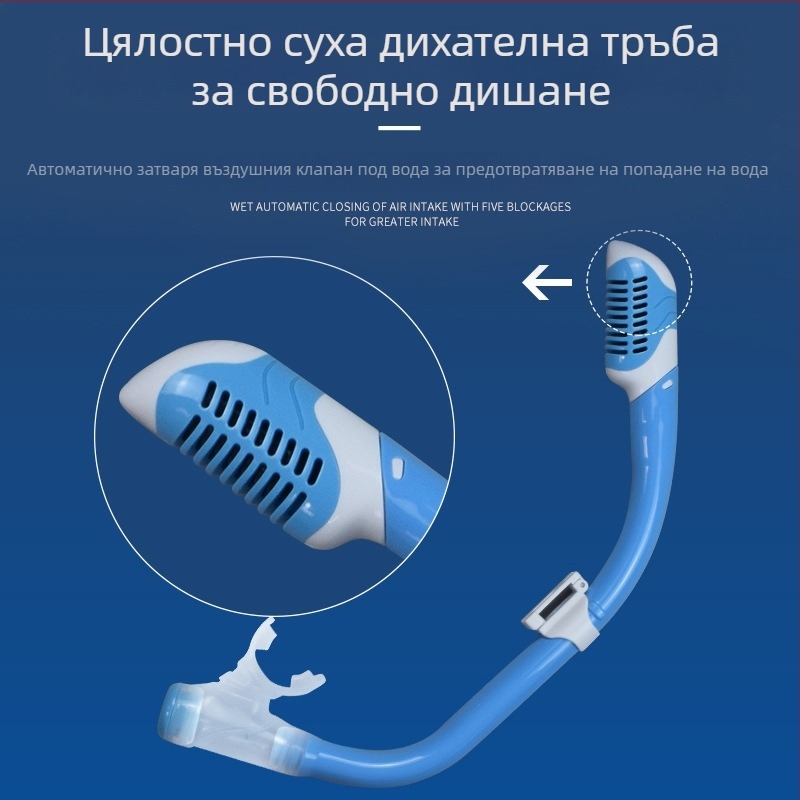 Цялостно суха дихателна тръба за свободно дишане

Автоматично затваря въздушния клапан под вода за предотвратяване на попадане на вода

WET AUTOMATIC CLOSING OF AIR INTAKE WITH FIVE BLOCKAGES FOR GREATER INTAKE