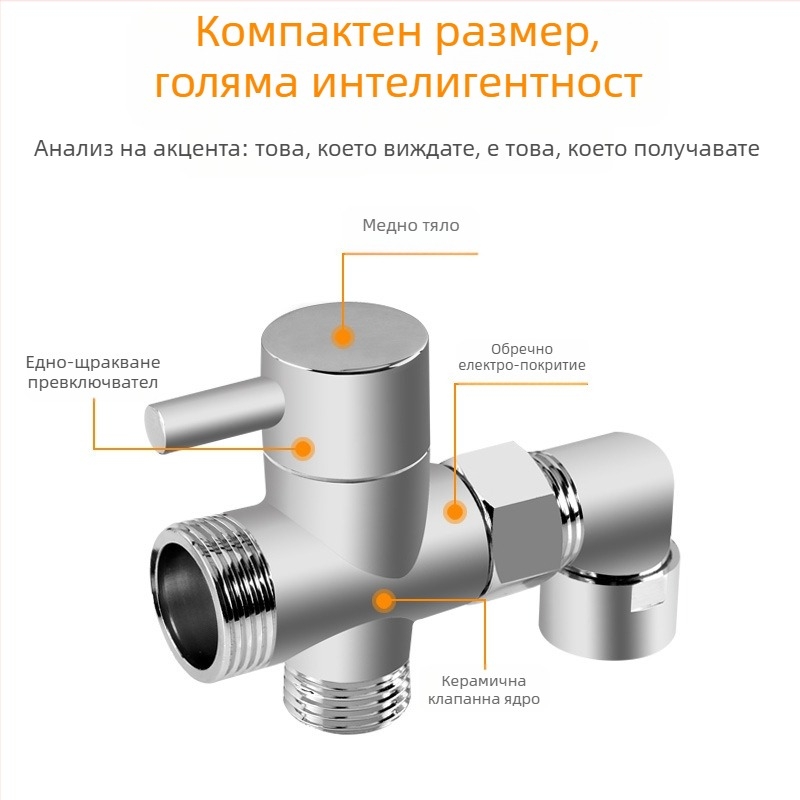 Компактен размер, голяма интелигентност

Анализ на акцента: това, което виждате, е това, което получавате

Медно тяло

Едно-щракване превключвател

Обречно електро-покритие

Керамична клапанна ядро