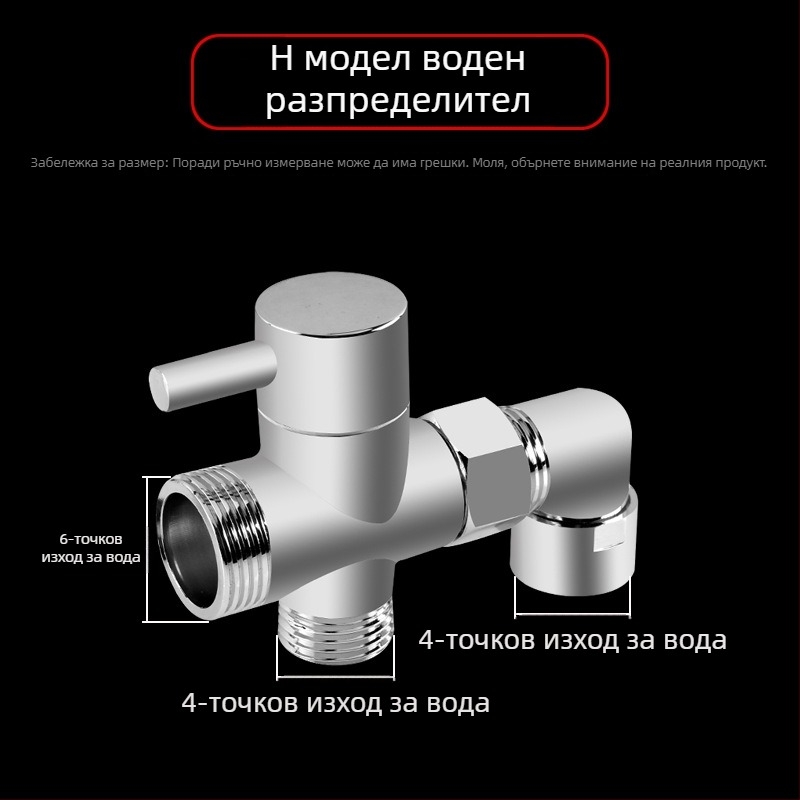 Н модел воден разпределител

Забележка за размер: Поради ръчно измерване може да има грешки. Моля, обърнете внимание на реалния продукт.

6-точков изход за вода

4-точков изход за вода

4-точков изход за вода