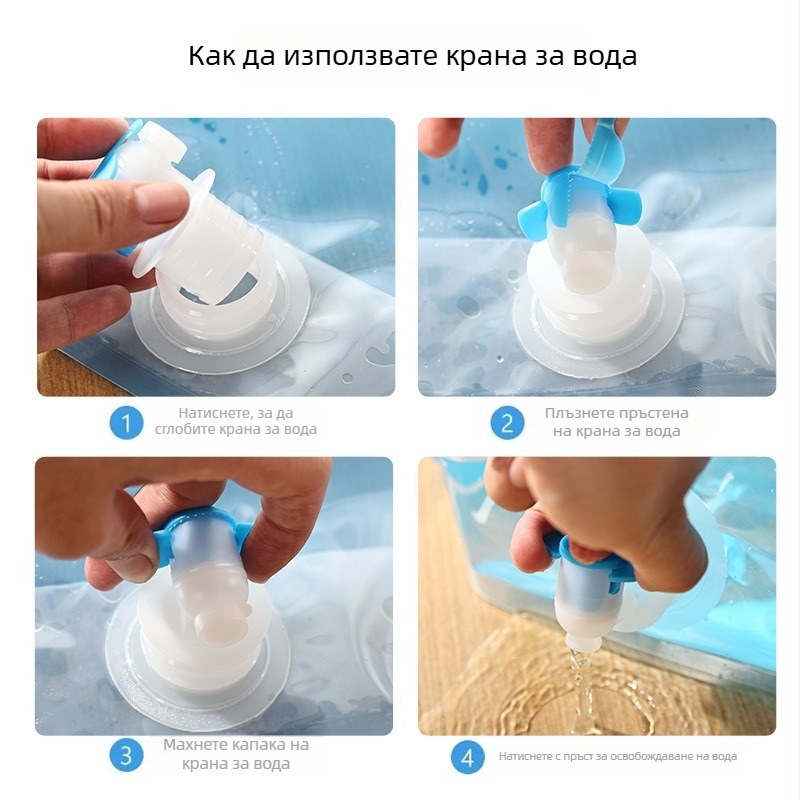 Как да използвате крана за вода

1
Натиснете, за да сглобите крана за вода

2
Плъзнете пръстена на крана за вода

3
Махнете капака на крана за вода

4
Натиснете с пръст за освобождаване на вода