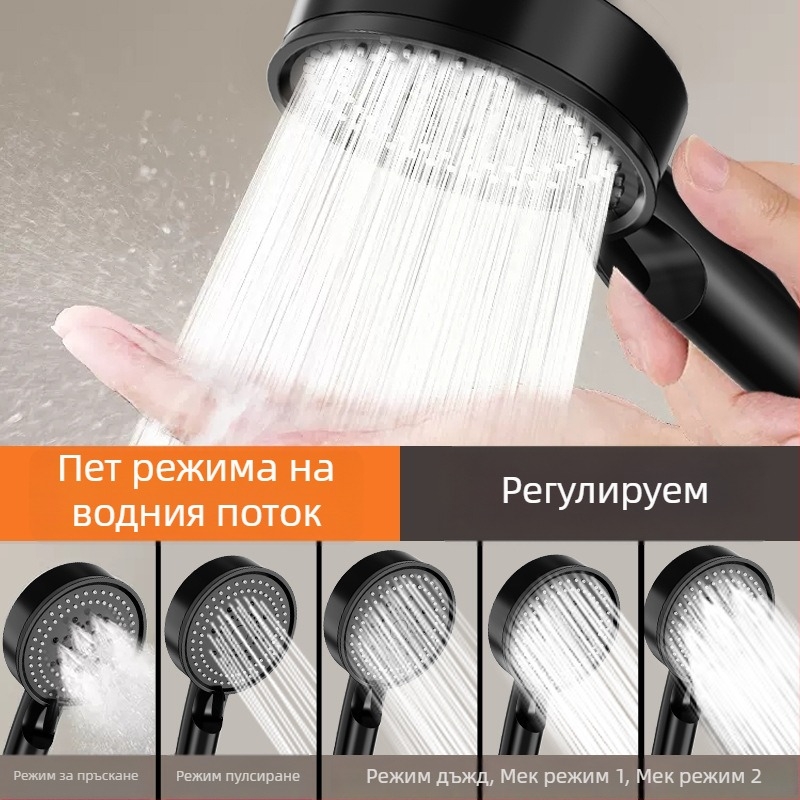 Пет режима на водния поток

Регулируем

Режим за пръскане

Режим пулсиране

Режим дъжд, Мек режим 1, Мек режим 2