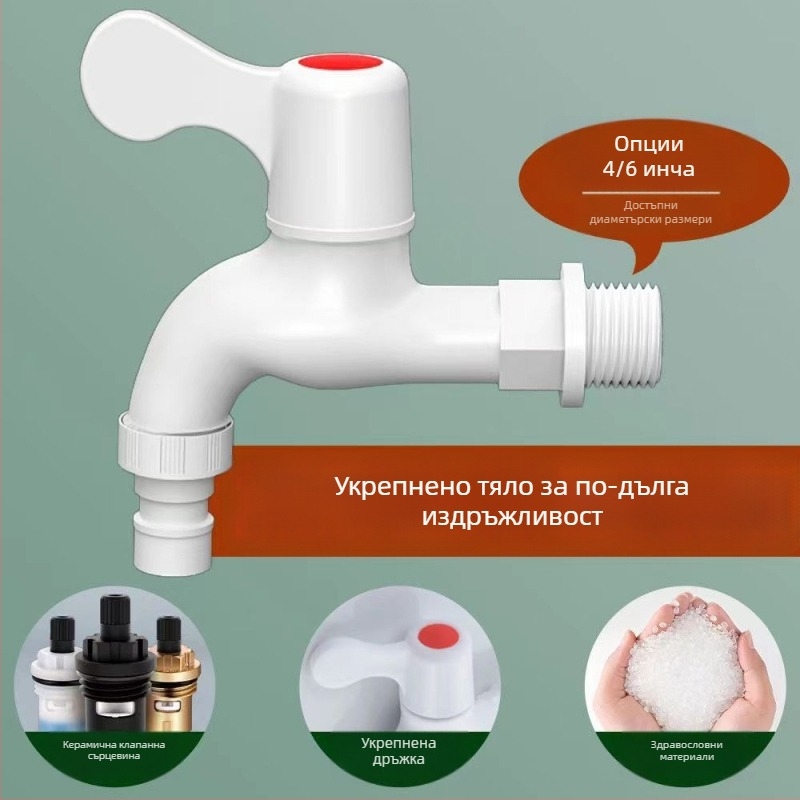 Опции
4/6 инча

Достъпни диаметърски размери

Укрепнено тяло за по-дълга издръжливост

Керамична клапанна сърцевина

Укрепнена дръжка

Здравословни материали