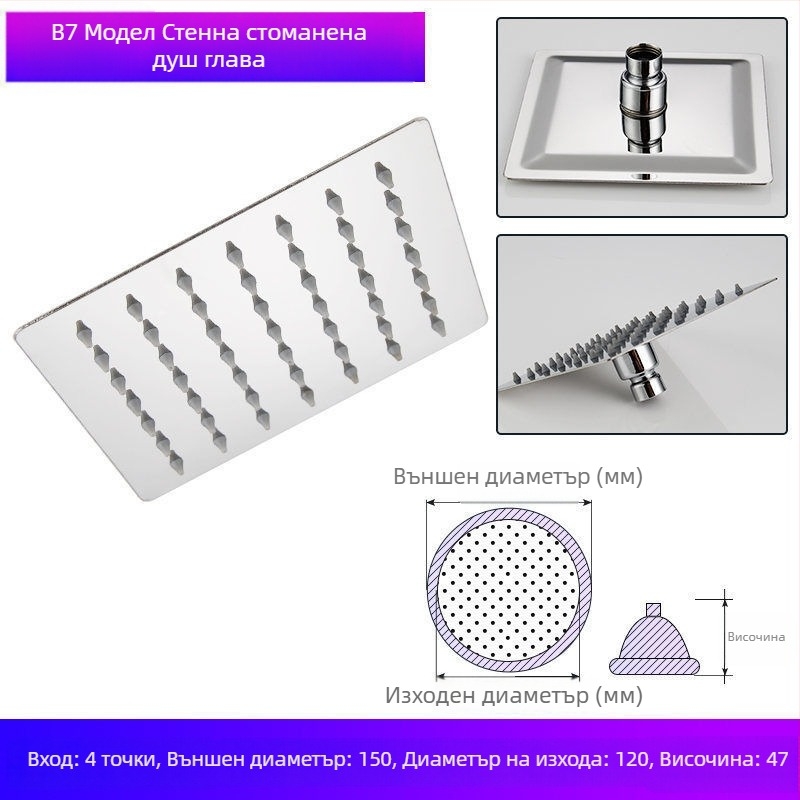 B7 Модел Стенна стоманена душ глава

Външен диаметър (мм)

Височина

Изходен диаметър (мм)

Вход: 4 точки, Външен диаметър: 150, Диаметър на изхода: 120, Височина: 47