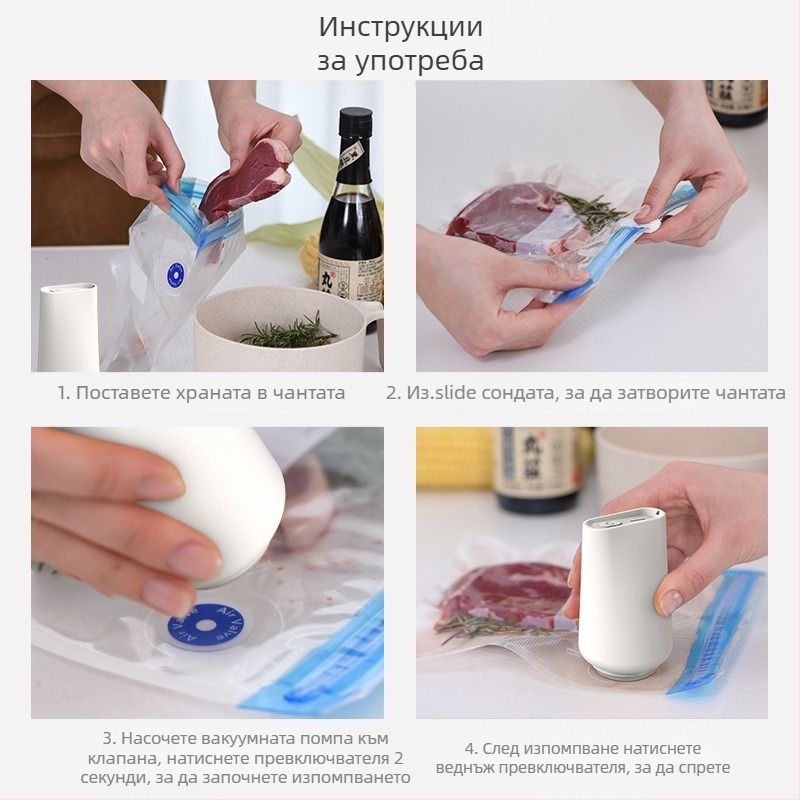 Инструкции за употреба

1. Поставете храната в чантата

2. Из.slide сондата, за да затворите чантата

Air Valve Air Valve

3. Насочете вакуумната помпа към клапана, натиснете превключвателя 2 секунди, за да започнете изпомпването

4. След изпомпване натиснете веднъж превключвателя, за да спрете