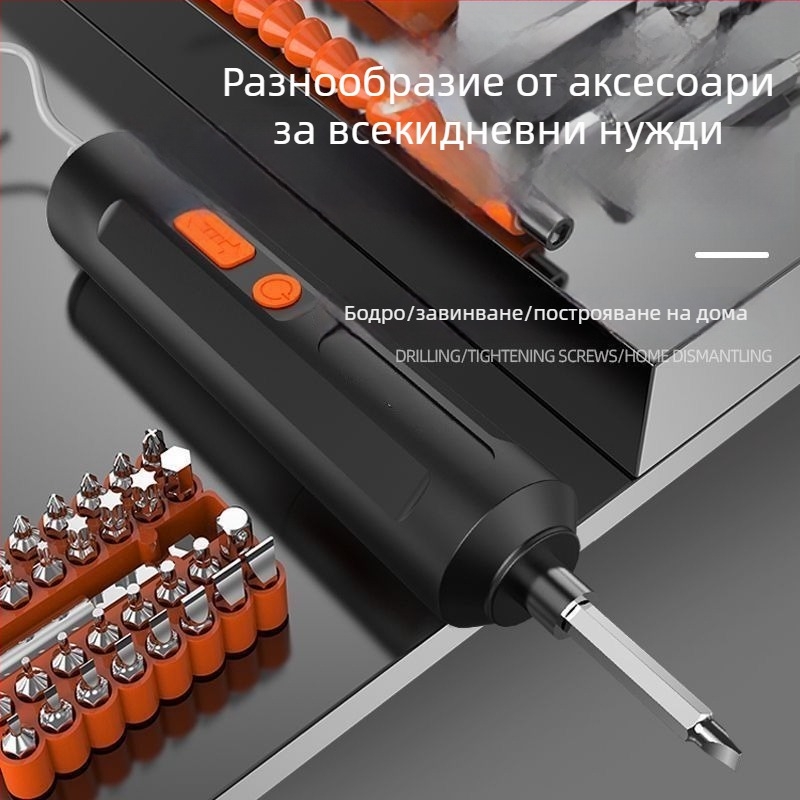 Разнообразие от аксесоари за всекидневни нужди

Бодро/завинване/построяване на дома

DRILLING/TIGHTENING SCREWS/HOME DISMANTLING