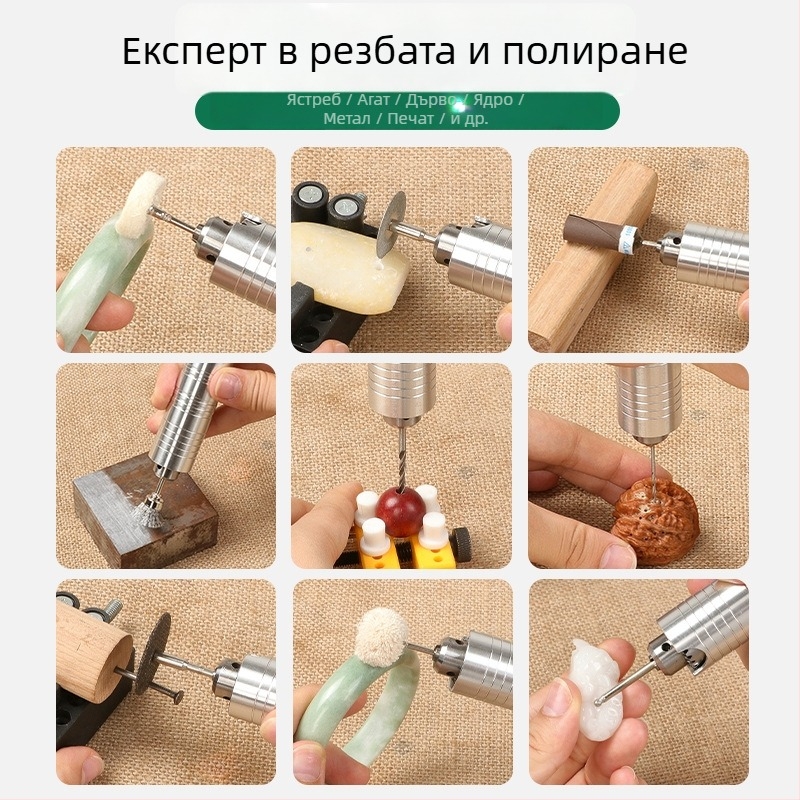 Експерт в резбата и полиране

Ястреб / Агат / Дърво / Ядро / Метал / Печат / и др.