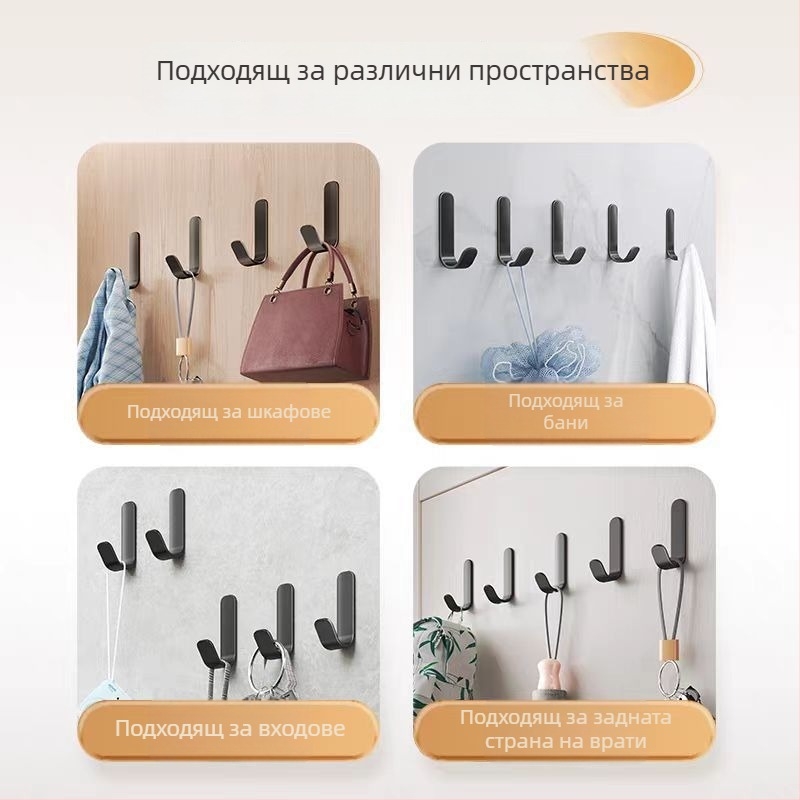 Подходящ за различни пространства

Подходящ за шкафове

Подходящ за бани

Подходящ за входове

Подходящ за задната страна на врати