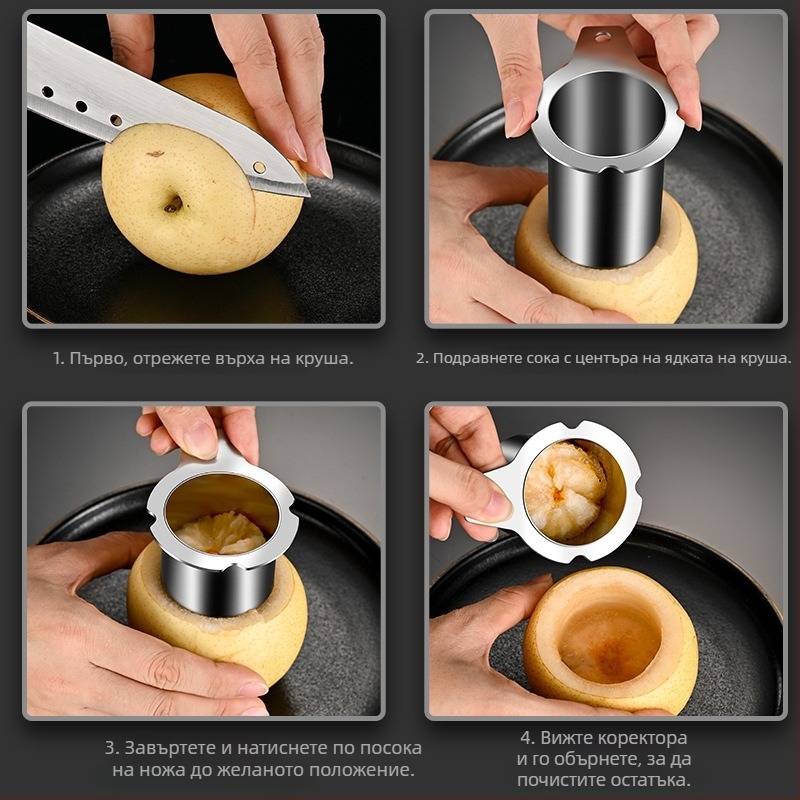 1. Първо, отрежете върха на круша.

2. Подравнете сока с центъра на ядката на круша.

3. Завъртете и натиснете по посока на ножа до желаното положение.

4. Вижте коректора и го обърнете, за да почистите остатъка.