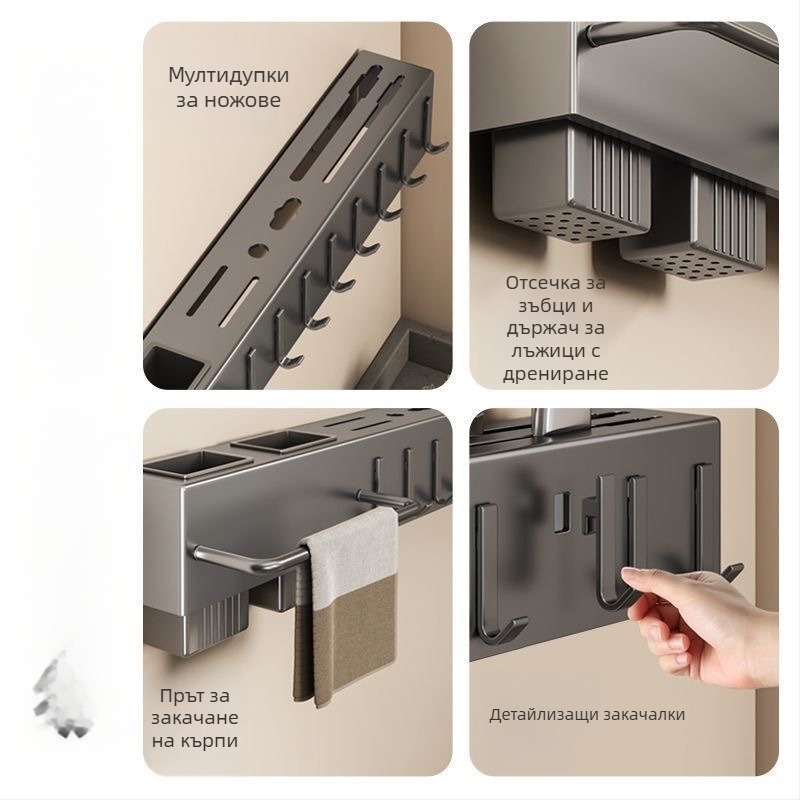 Мултидупки за ножове

Отсечка за зъбци и държач за лъжици с дрениране

Прът за закачане на кърпи

Детайлизащи закачалки