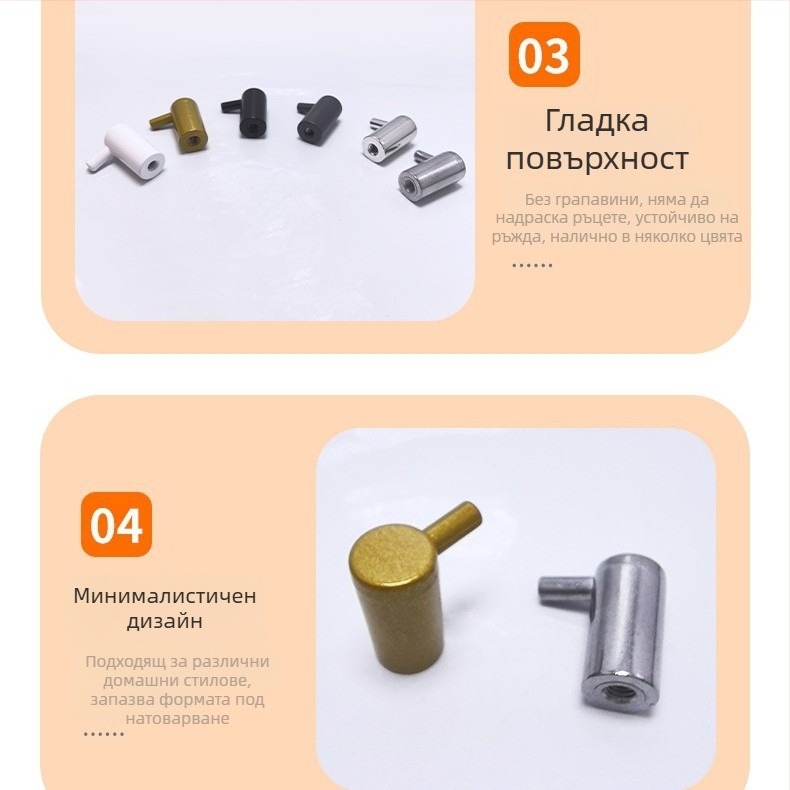 03

Гладка повърхност

Без грапавини, няма да надраска ръцете, устойчиво на ръжда, налично в няколко цвята

......

04

Минималистичен дизайн

Подходящ за различни домашни стилове, запазва формата под натоварване

......