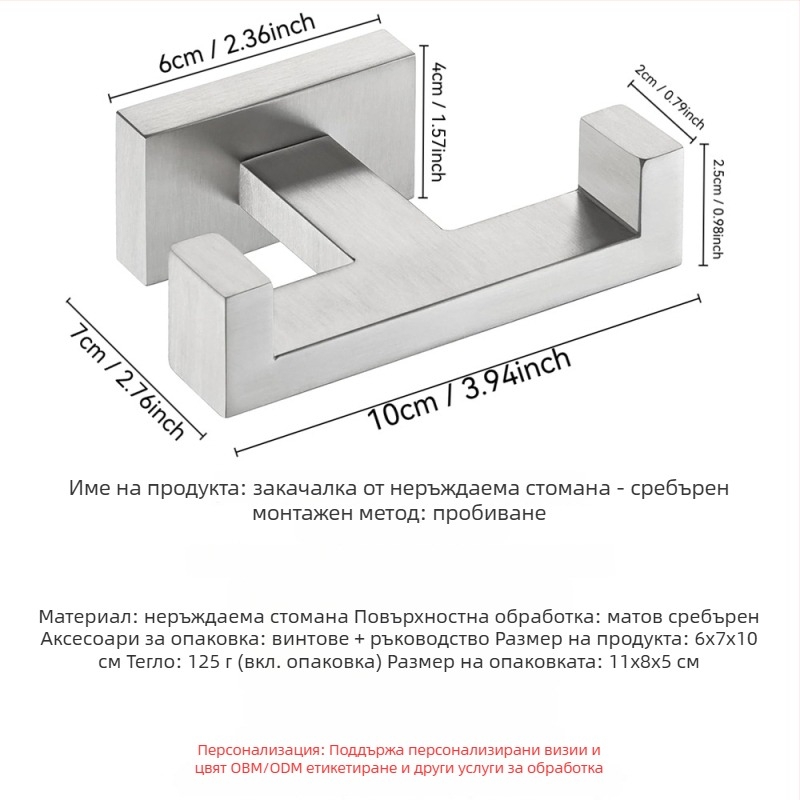 6cm / 2.36inch

4cm / 1.57inch

2cm / 0.79inch

2.5cm / 0.98inch

7cm / 2.76inch

10cm / 3.94inch

Име на продукта: закачалка от неръждаема стомана - сребърен монтажен метод: пробиване

Материал: неръждаема стомана Повърхностна обработка: матов сребърен Аксесоари за опаковка: винтове + ръководство Размер на продукта: 6x7x10 см Тегло: 125 г (вкл. опаковка) Размер на опаковката: 11x8x5 см

Персонализация: Поддържа персонализирани визии и цвят OBM/ODM етикетиране и други услуги за обработка