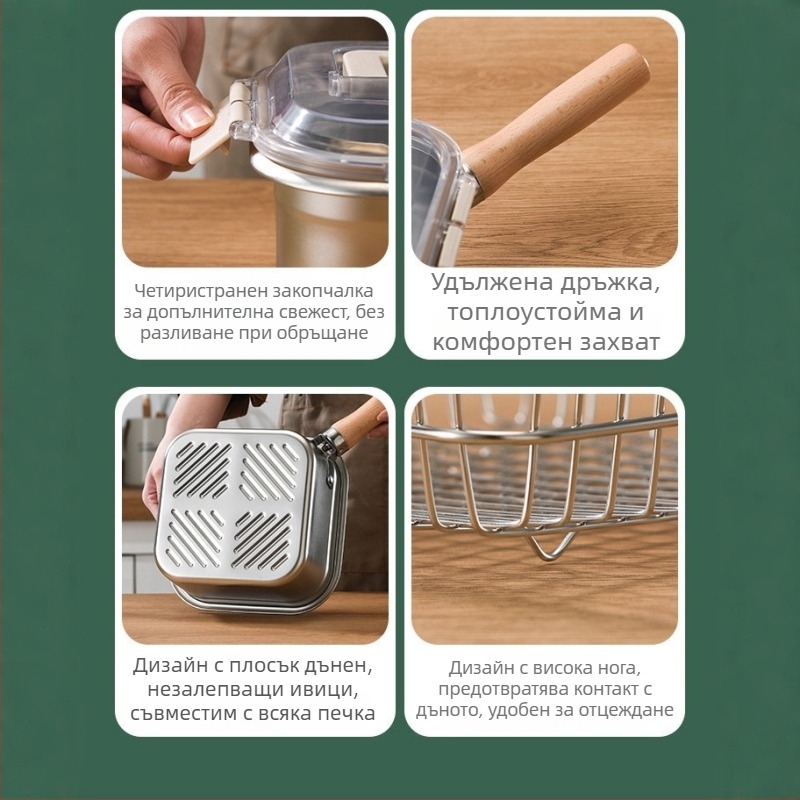 Четиристранен закопчалка за допълнителна свежест, без разливане при обръщане

Удължена дръжка, топлоустойма и комфортен захват

Дизайн с плосък дънен, незалепващи ивици, съвместим с всяка печка

Дизайн с висока нога, предотвратява контакт с дъното, удобен за отцеждане