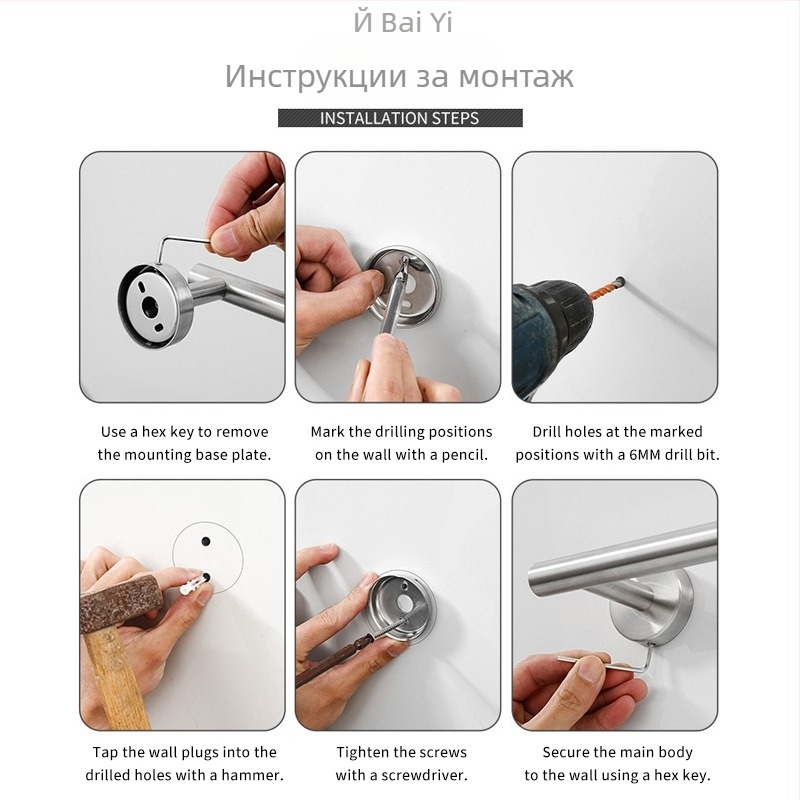 Й Bai Yi

Инструкции за монтаж

INSTALLATION STEPS

Use a hex key to remove the mounting base plate.

Mark the drilling positions on the wall with a pencil.

Drill holes at the marked positions with a 6MM drill bit.

Tap the wall plugs into the drilled holes with a hammer.

Tighten the screws with a screwdriver.

Secure the main body to the wall using a hex key.