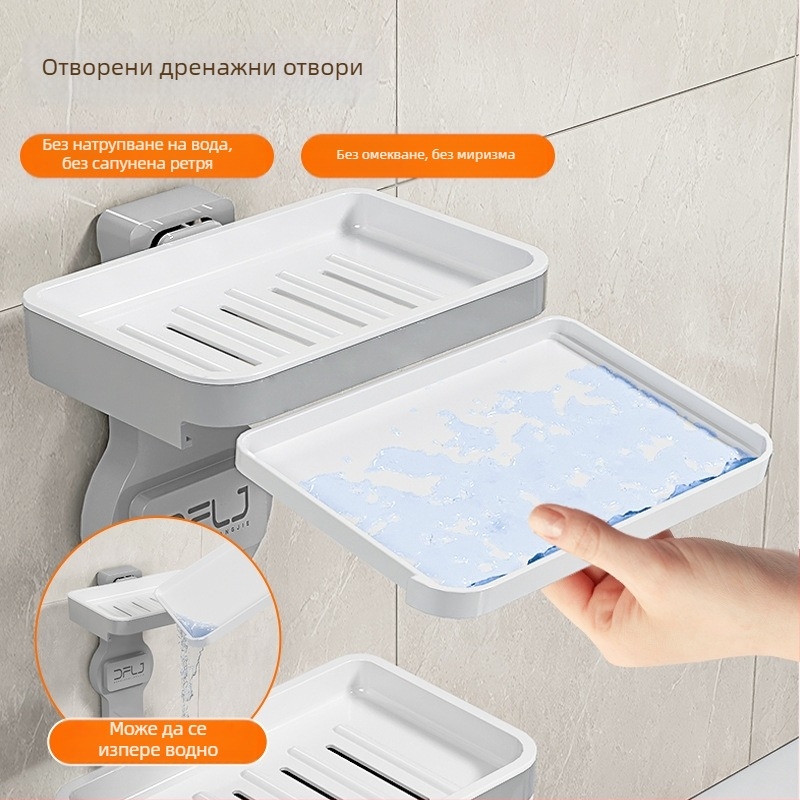 Отворени дренажни отвори

Без натрупване на вода, без сапунена ретря

Без омекване, без миризма

DFLJ

DFLJ

Може да се изпере водно