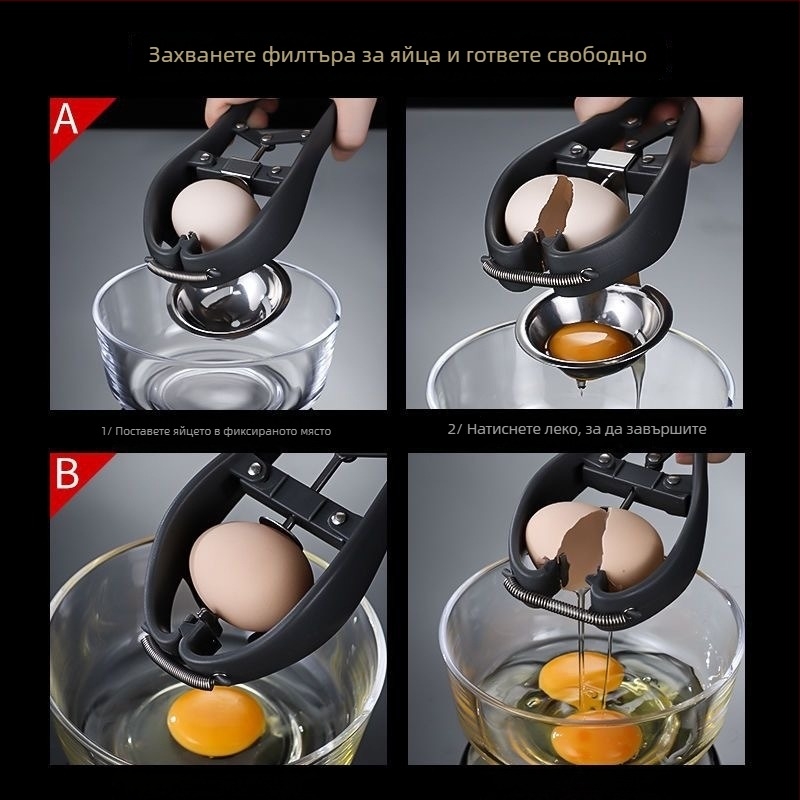 Захванете филтъра за яйца и гответе свободно

A

1/ Поставете яйцето в фиксираното място

2/ Натиснете леко, за да завършите

B