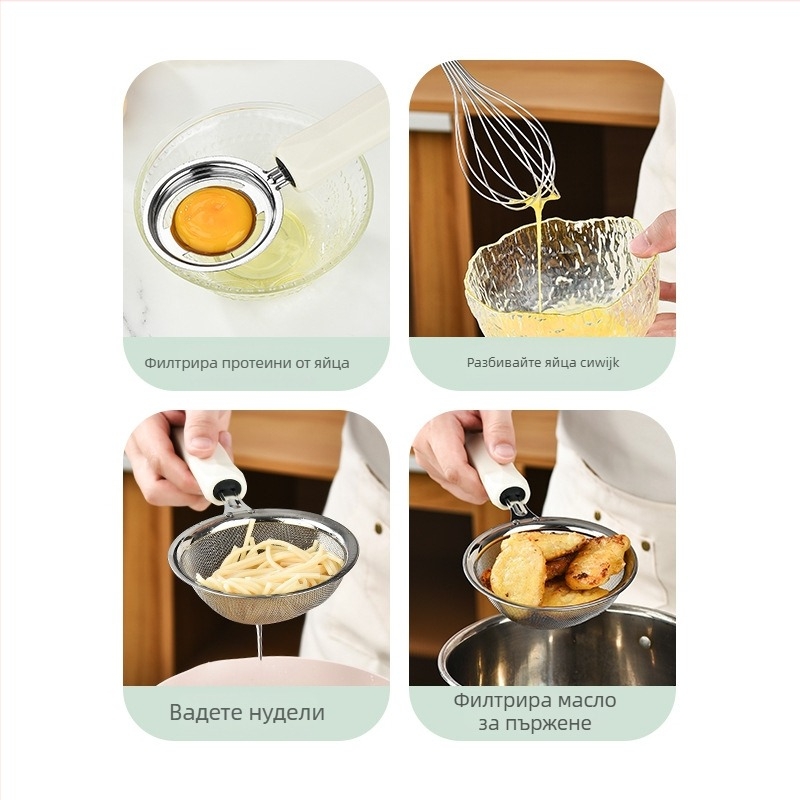 Филтрира протеини от яйца

Разбивайте яйца сиwijk

Вадете нудели

Филтрира масло за пържене