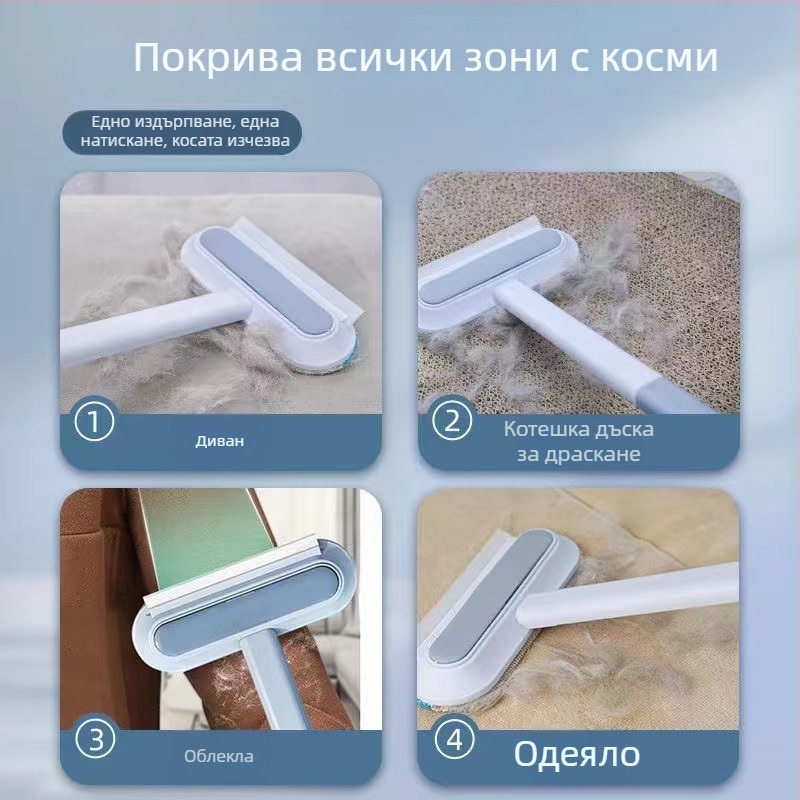 Покрива всички зони с косми

Едно издърпване, една натискане, косата изчезва

1
Диван

2
Котешка дъска за драскане

3
Облекла

4
Одеяло