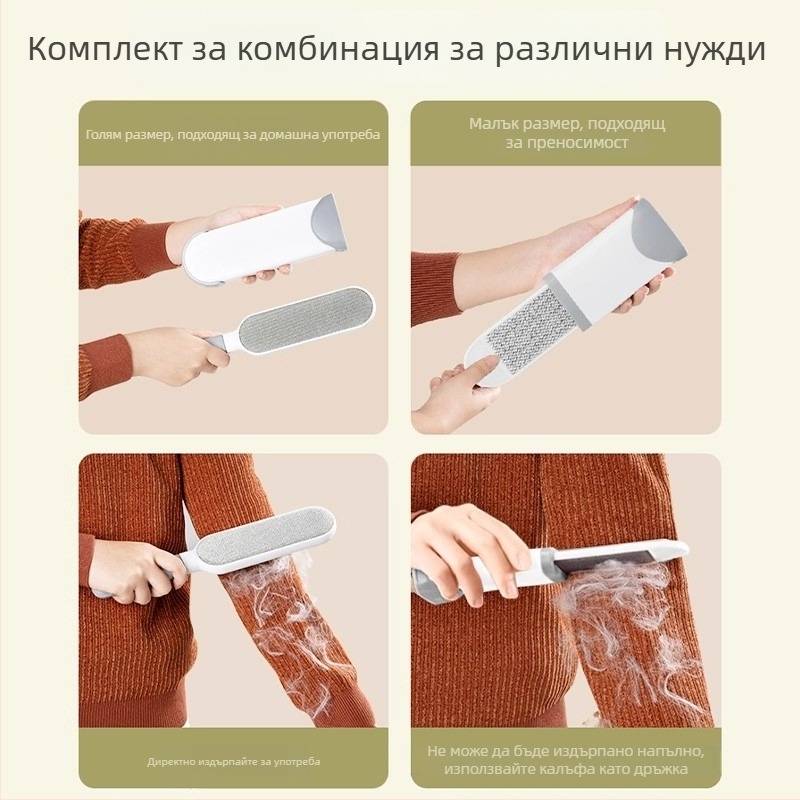 Комплект за комбинация за различни нужди

Голям размер, подходящ за домашна употреба

Малък размер, подходящ за преносимост

Директно издърпайте за употреба

Не може да бъде издърпано напълно, използвайте калъфа като дръжка