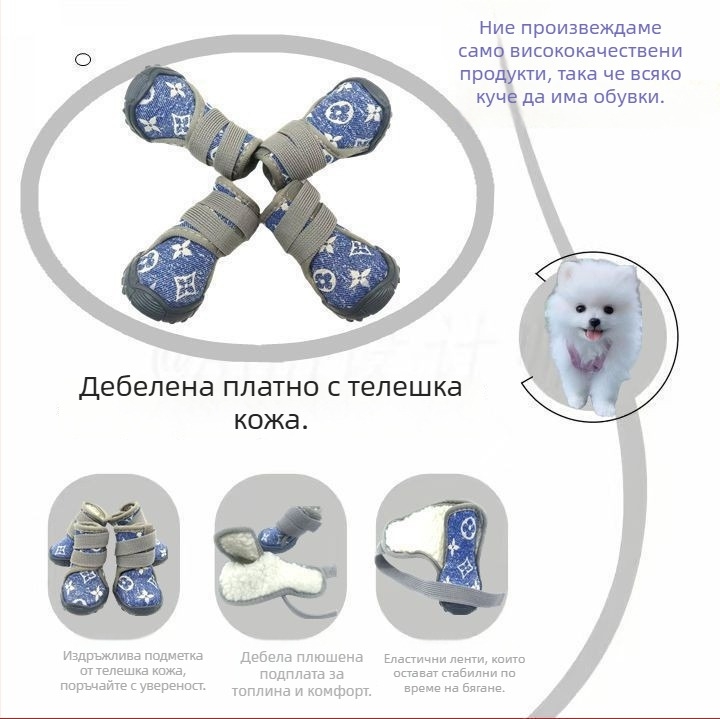 Ние произвеждаме само висококачествени продукти, така че всяко куче да има обувки.

Дебелена платно с телешка кожа.

Издръжлива подметка от телешка кожа, поръчайте с увереност.

Дебела плюшена подплата за топлина и комфорт.

Еластични ленти, които остават стабилни по време на бягане.