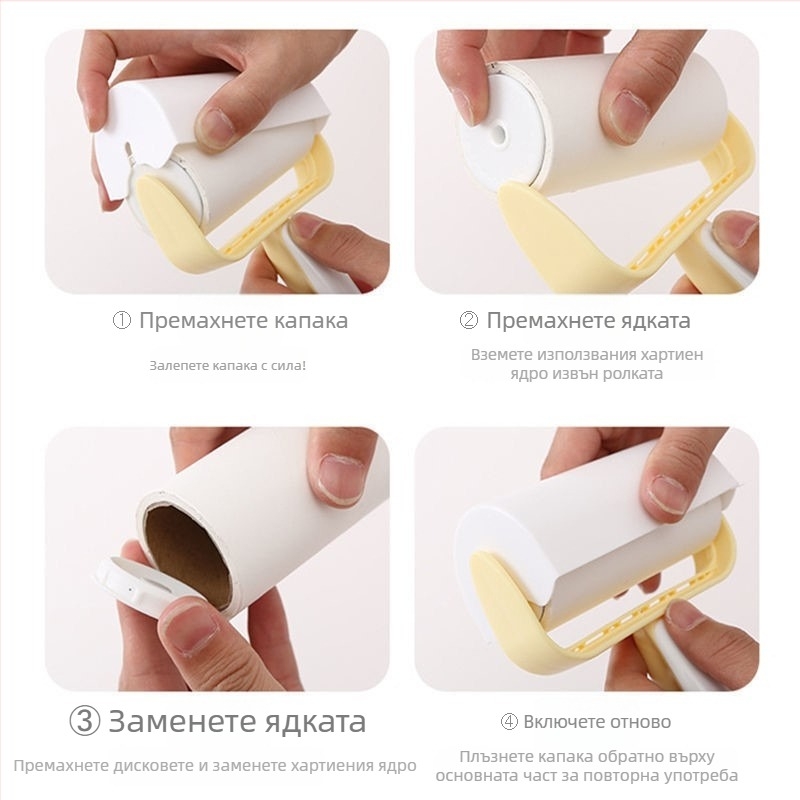 ① Премахнете капака

Залепете капака с сила!

② Премахнете ядката

Вземете използвания хартиен ядро извън ролката

③ Заменете ядката

Премахнете дисковете и заменете хартиения ядро

④ Включете отново

Плъзнете капака обратно върху основната част за повторна употреба