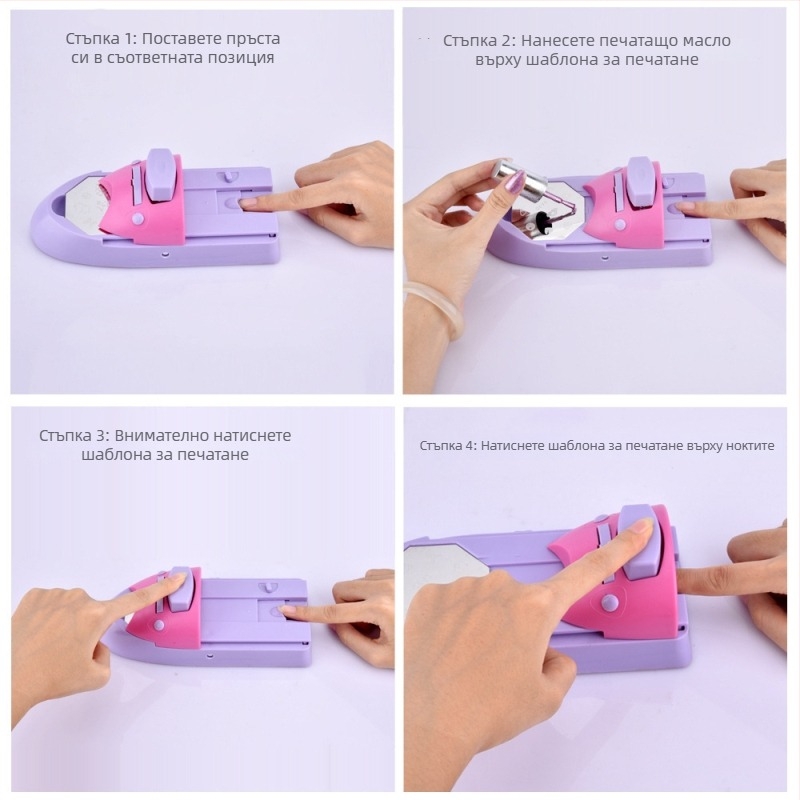 Стъпка 1: Поставете пръста си в съответната позиция

Стъпка 2: Нанесете печатащо масло върху шаблона за печатане

Стъпка 3: Внимателно натиснете шаблона за печатане

Стъпка 4: Натиснете шаблона за печатане върху ноктите