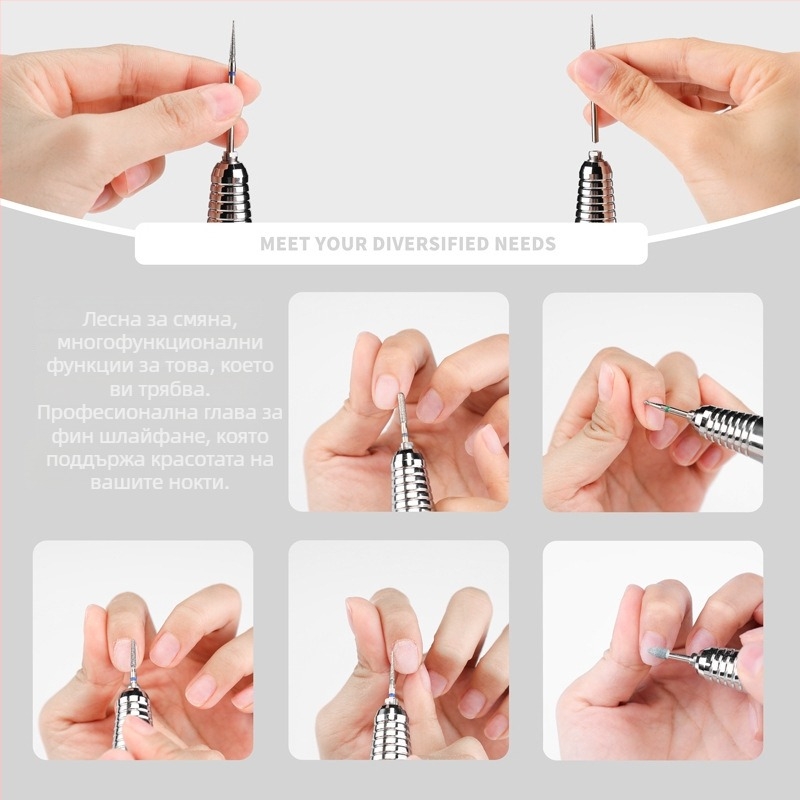 MEET YOUR DIVERSIFIED NEEDS

Лесна за смяна, многофункционални функции за това, което ви трябва. Професионална глава за фин шлайфане, която поддържа красотата на вашите нокти.