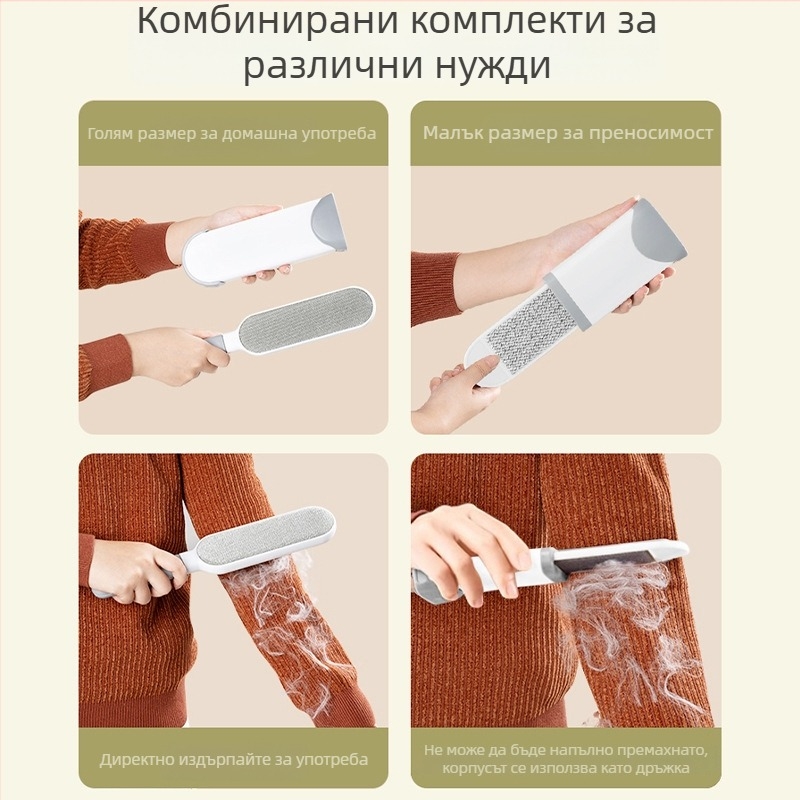 Комбинирани комплекти за различни нужди

Голям размер за домашна употреба

Малък размер за преносимост

Директно издърпайте за употреба

Не може да бъде напълно премахнато, корпусът се използва като дръжка